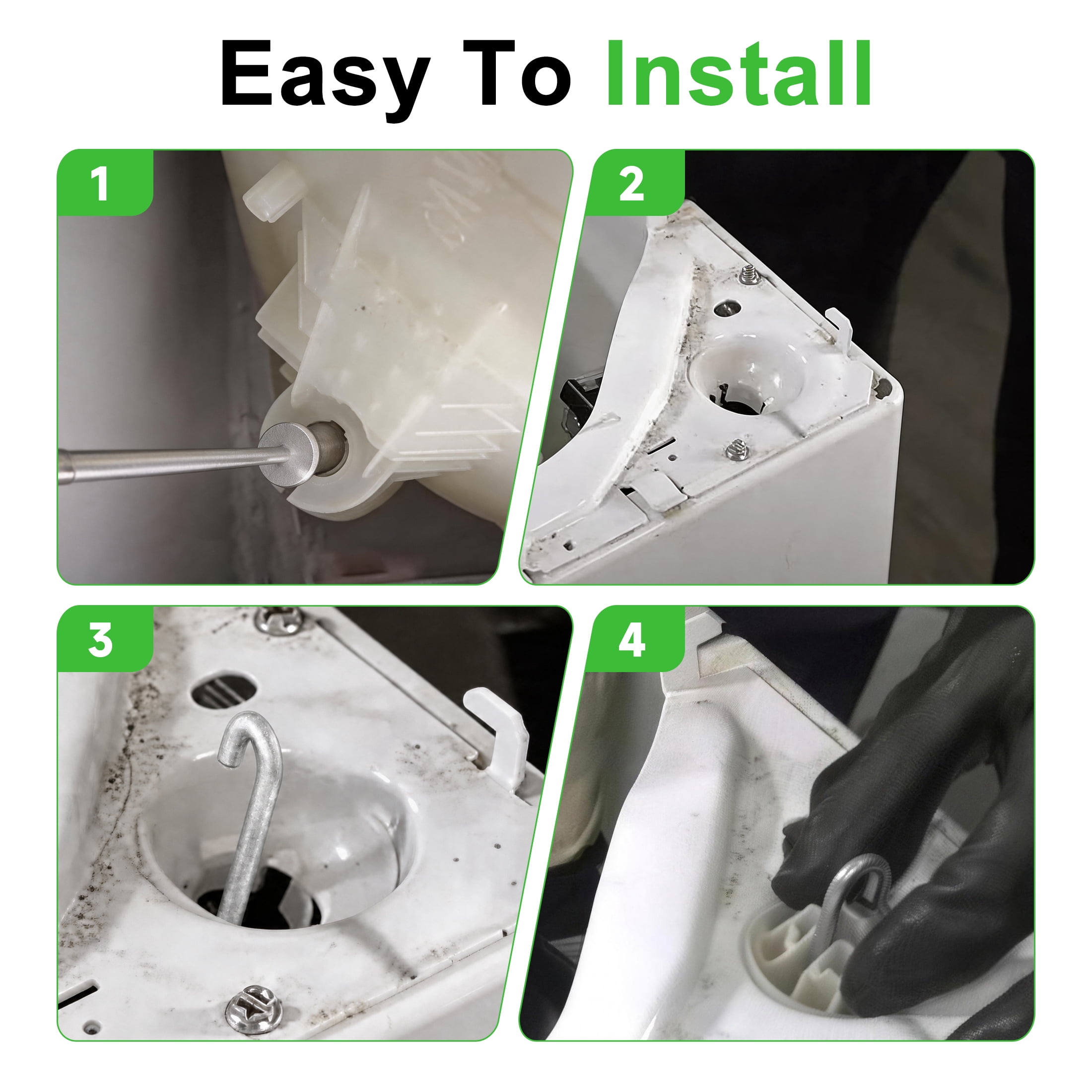 Easy To Install

1

2

3

4