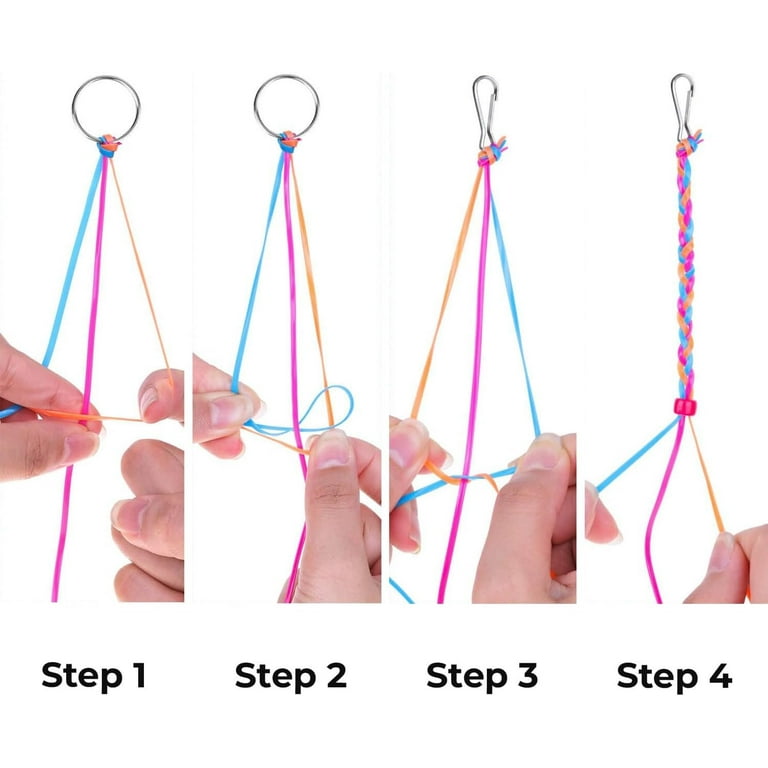 Step 1

Step 2

Step 3

Step 4