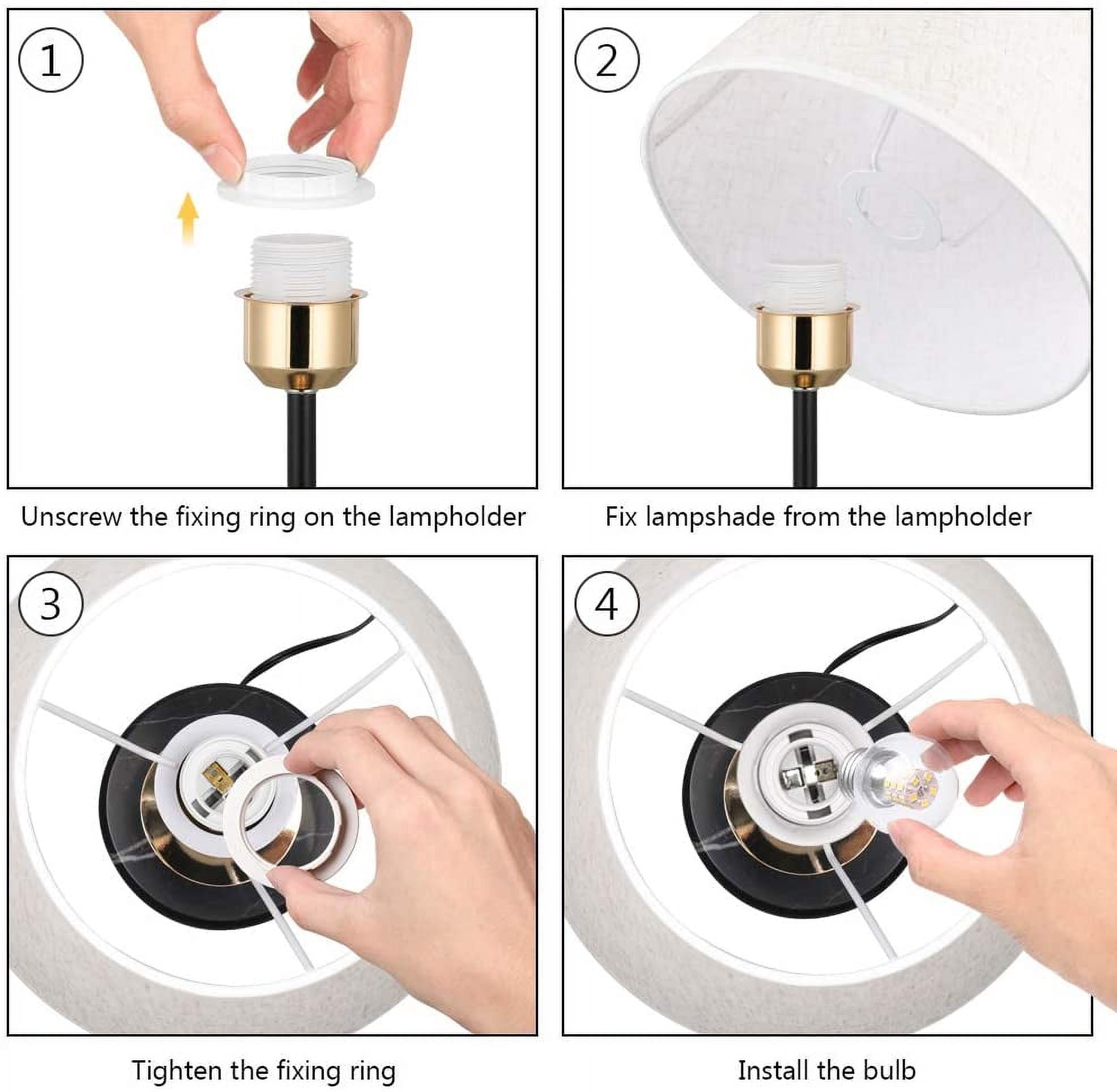 1

Unscrew the fixing ring on the lampholder

2

Fix lampshade from the lampholder

3

Tighten the fixing ring

4

Install the bulb