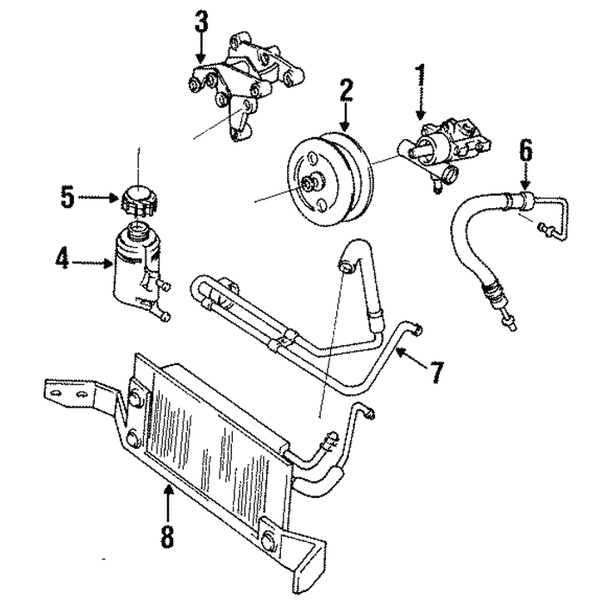 3
2
1
6
5
4
7
8