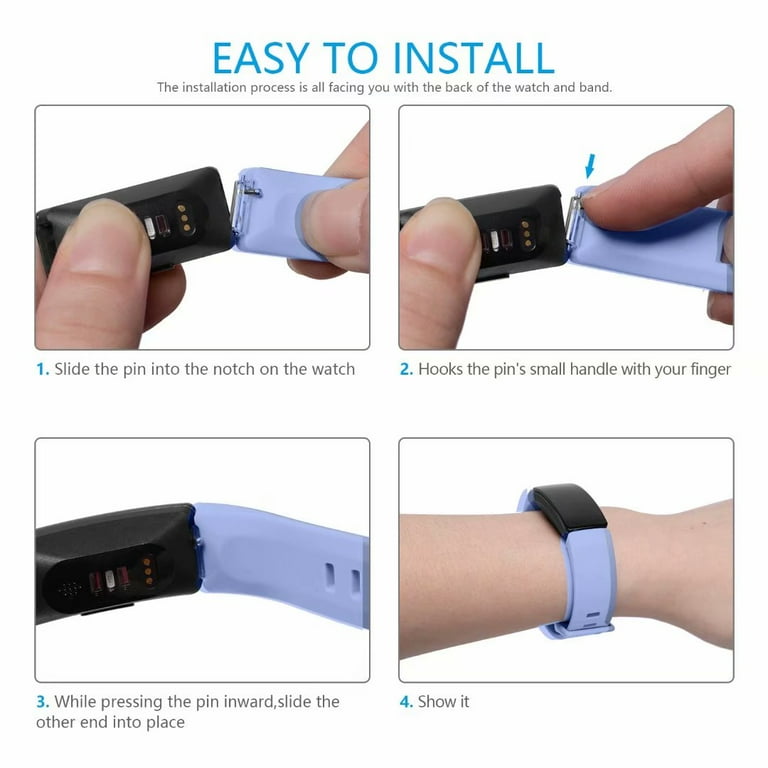 EASY TO INSTALL

The installation process is all facing you with the back of the watch and band.

1. Slide the pin into the notch on the watch

2. Hooks the pin's small handle with your finger

3. While pressing the pin inward,slide the other end into place

4. Show it