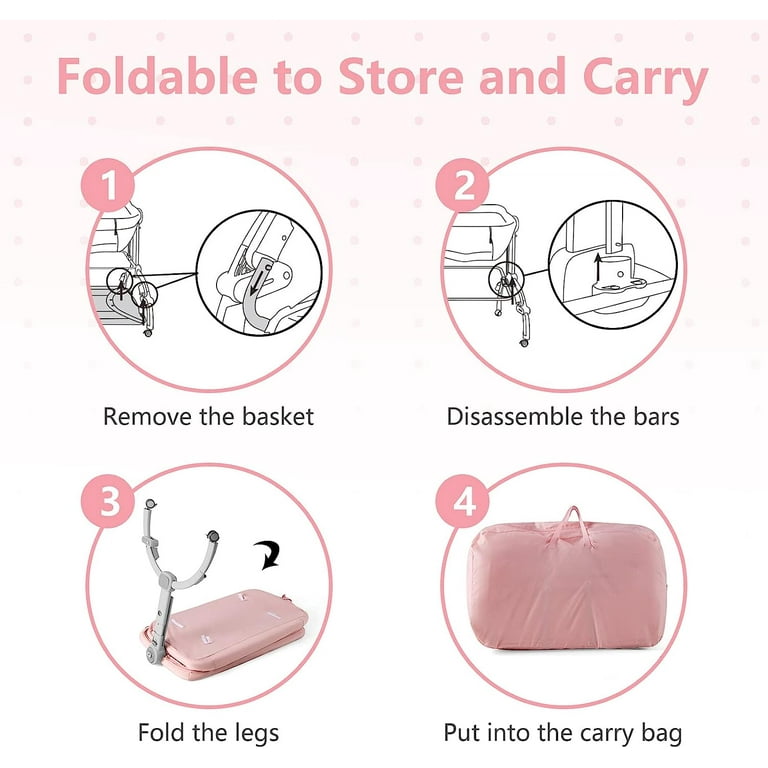 Foldable to Store and Carry

1

Remove the basket

2

Disassemble the bars

3

Fold the legs

4

Put into the carry bag