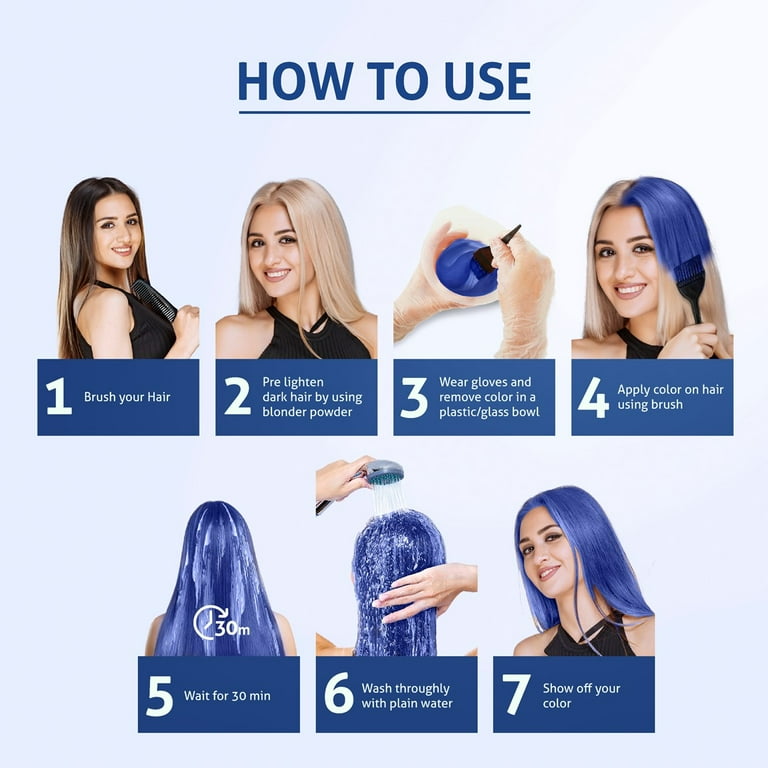 HOW TO USE

1 Brush your Hair

2 Pre lighten dark hair by using blonder powder

3 Wear gloves and remove color in a plastic/glass bowl

4 Apply color on hair using brush

30m

5 Wait for 30 min

6 Wash throughly with plain water

7 Show off your color