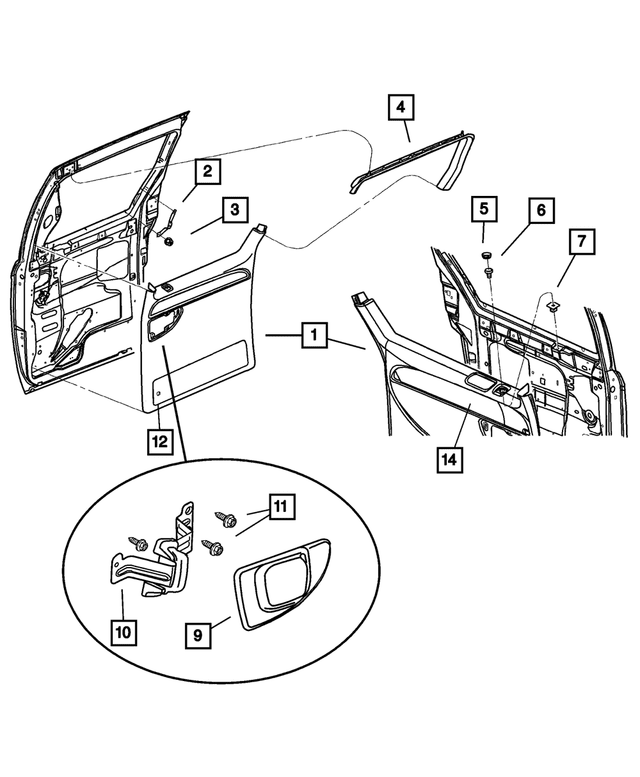 4
2
3
5
6
7
1
12
14
11
10
9