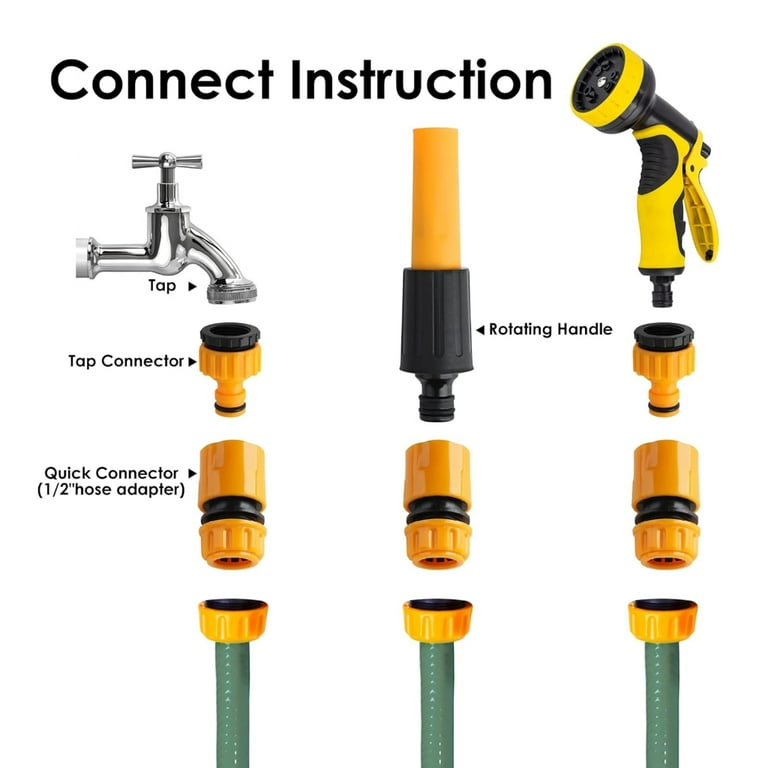 Connect Instruction

Tap

Rotating Handle

Tap Connector

Quick Connector
(1/2"hose adapter)