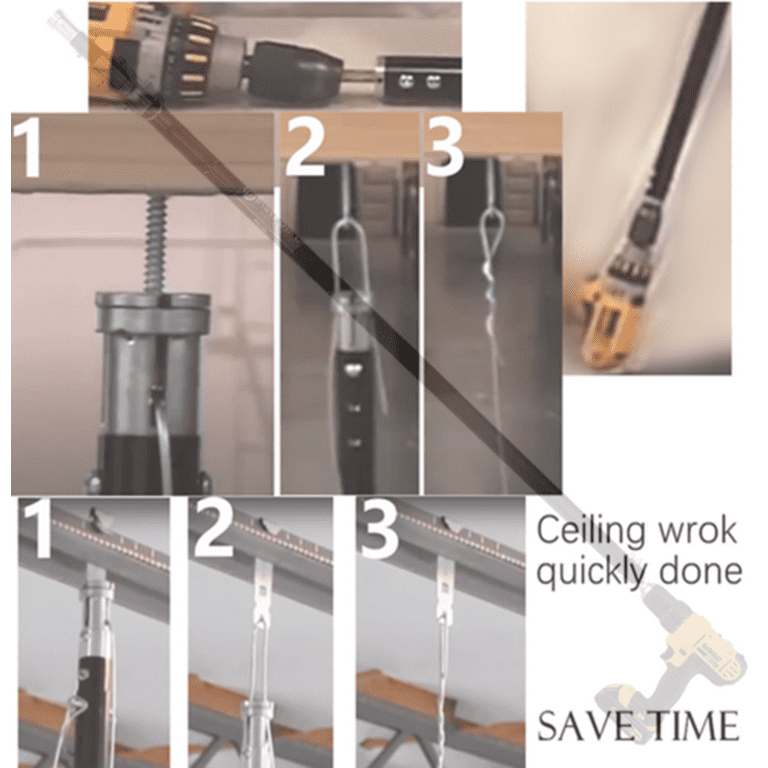 1

2

3

1

2

3

Ceiling wrok quickly done

SAVE TIME