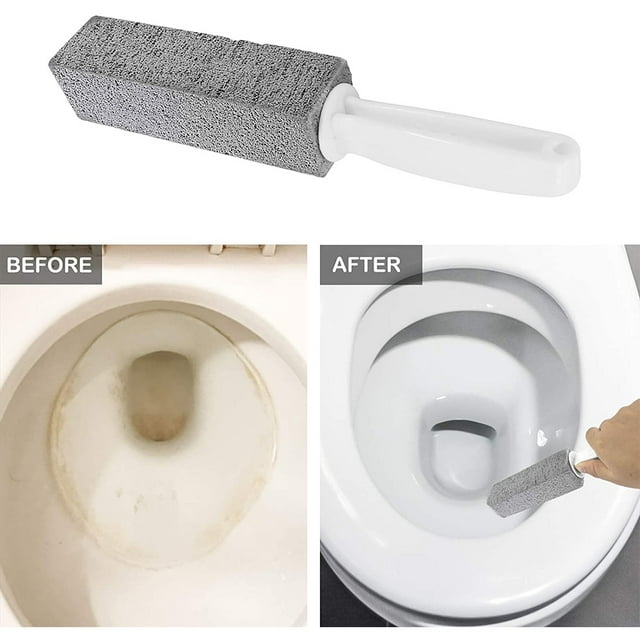 BEFORE

AFTER