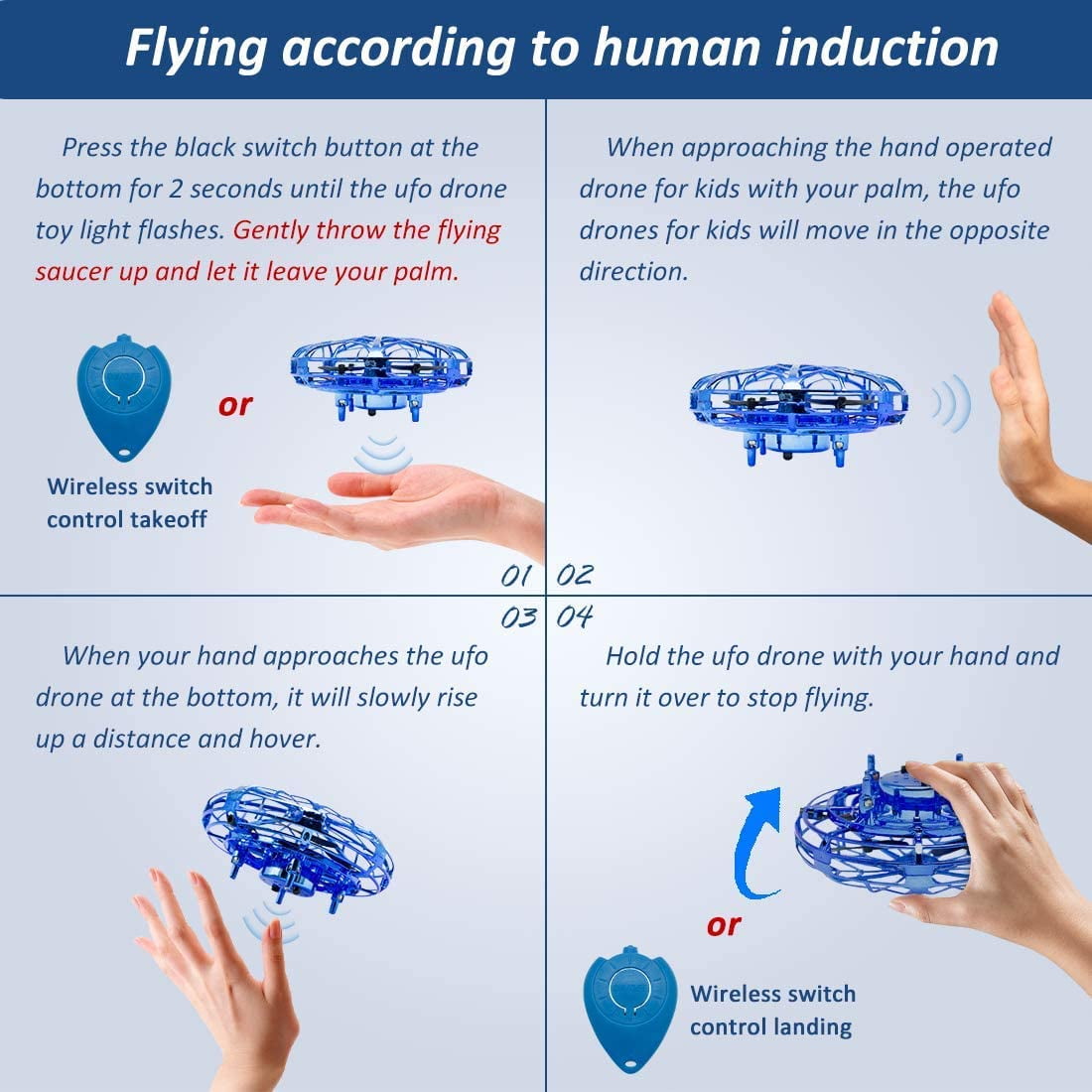 Flying according to human induction

Press the black switch button at the bottom for 2 seconds until the ufo drone toy light flashes. Gently throw the flying saucer up and let it leave your palm.

or

Wireless switch control takeoff

01

When approaching the hand operated drone for kids with your palm, the ufo drones for kids will move in the opposite direction.

02

03

When your hand approaches the ufo drone at the bottom, it will slowly rise up a distance and hover.

04

Hold the ufo drone with your hand and turn it over to stop flying.

or

Wireless switch control landing