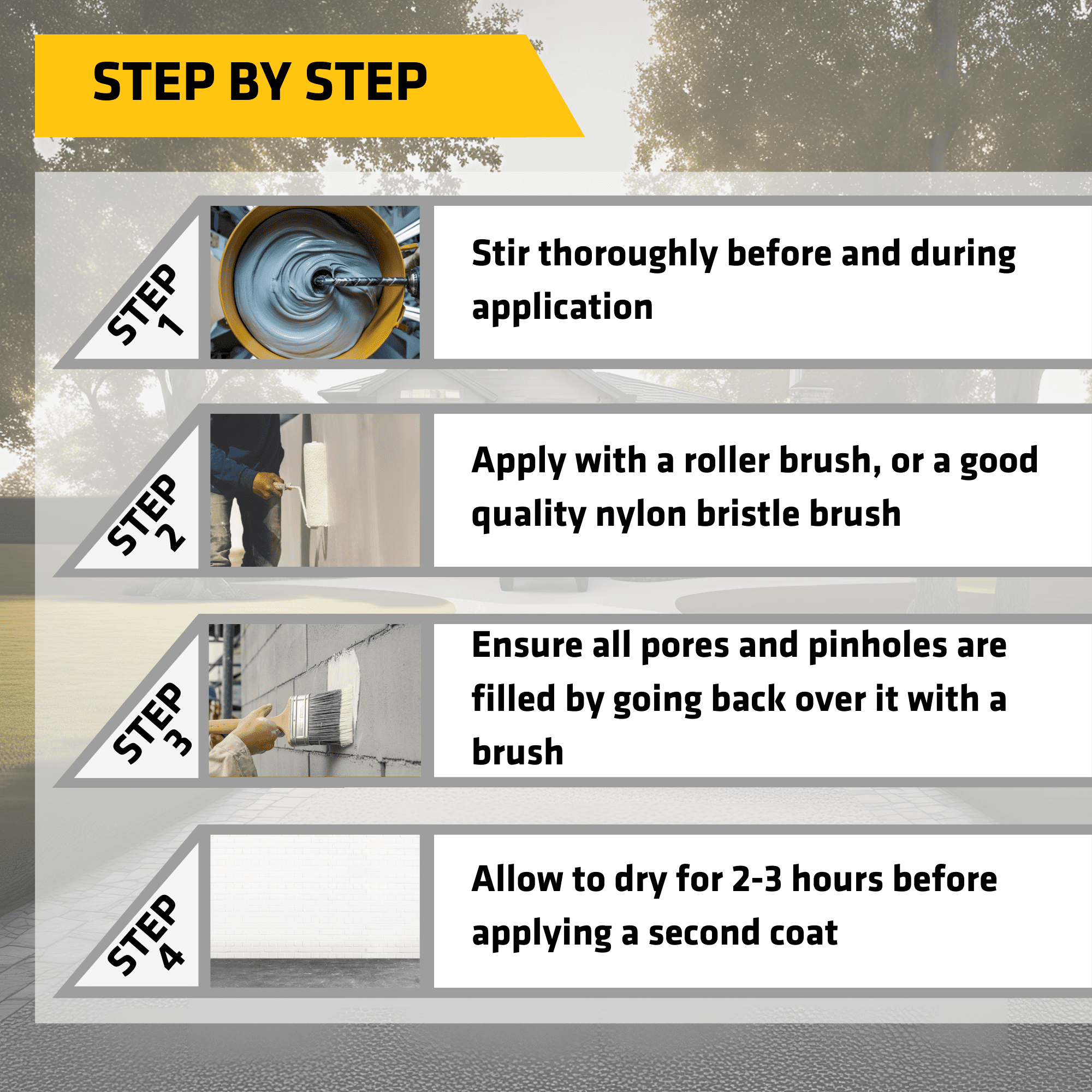 STEP BY STEP

STEP 1

Stir thoroughly before and during application

STEP 2

Apply with a roller brush, or a good quality nylon bristle brush

STEP 3

Ensure all pores and pinholes are filled by going back over it with a brush

STEP 4

Allow to dry for 2-3 hours before applying a second coat