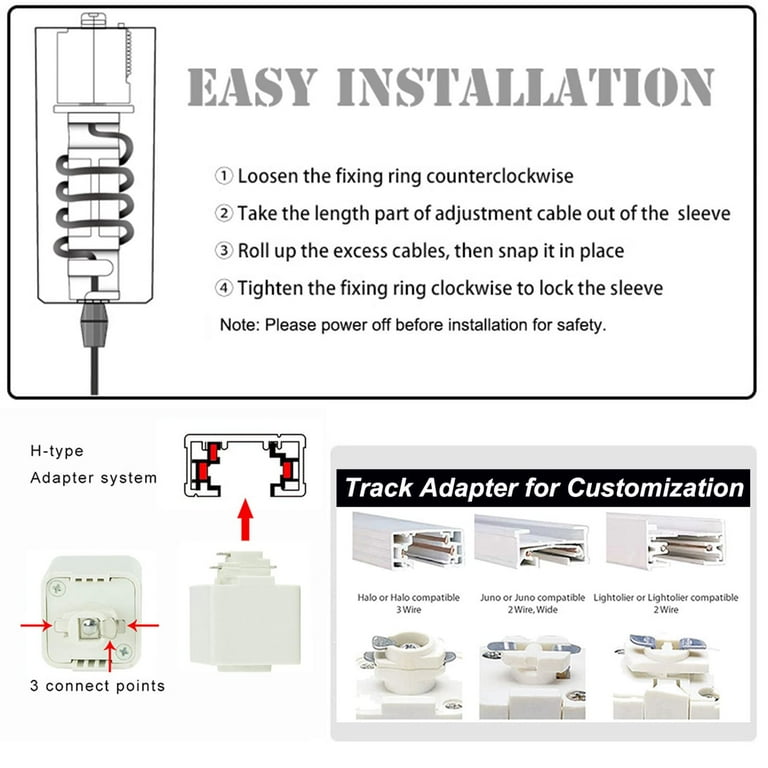 EASY INSTALLATION

① Loosen the fixing ring counterclockwise

② Take the length part of adjustment cable out of the sleeve

③ Roll up the excess cables, then snap it in place

④ Tighten the fixing ring clockwise to lock the sleeve

Note: Please power off before installation for safety.

H-type Adapter system

3 connect points

Track Adapter for Customization

Halo or Halo compatible 3 Wire

Juno or Juno compatible 2 Wire, Wide

Lightolier or Lightolier compatible 2 Wire