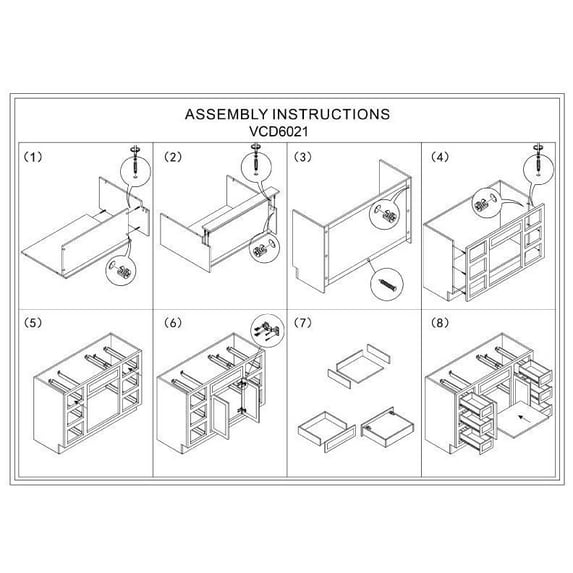 ASSEMBLY INSTRUCTIONS
VCD6021

(1)

(2)

(3)

(4)

(5)

(6)

(7)

(8)