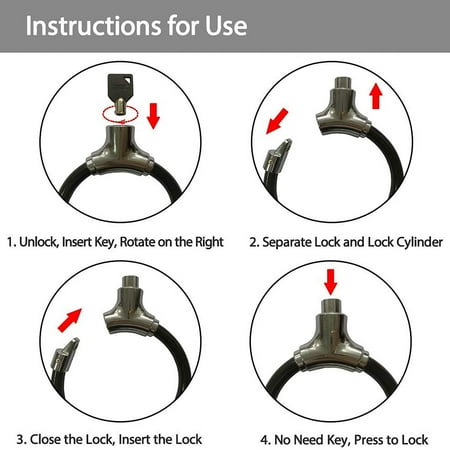 Instructions for Use

1. Unlock, Insert Key, Rotate on the Right

2. Separate Lock and Lock Cylinder

3. Close the Lock, Insert the Lock

4. No Need Key, Press to Lock