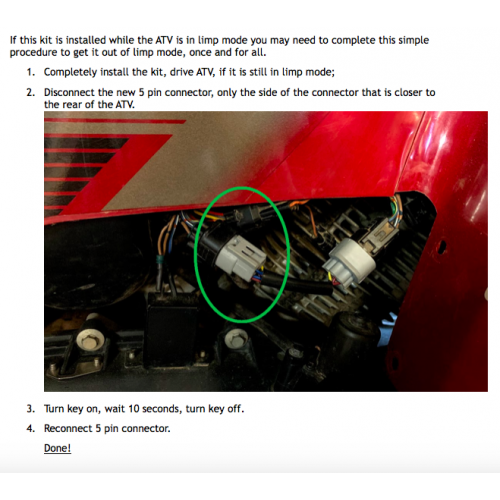 If this kit is installed while the ATV is in limp mode you may need to complete this simple procedure to get it out of limp mode, once and for all.

1. Completely install the kit, drive ATV, if it is still in limp mode;

2. Disconnect the new 5 pin connector, only the side of the connector that is closer to the rear of the ATV.

3. Turn key on, wait 10 seconds, turn key off.

4. Reconnect 5 pin connector.

Done!