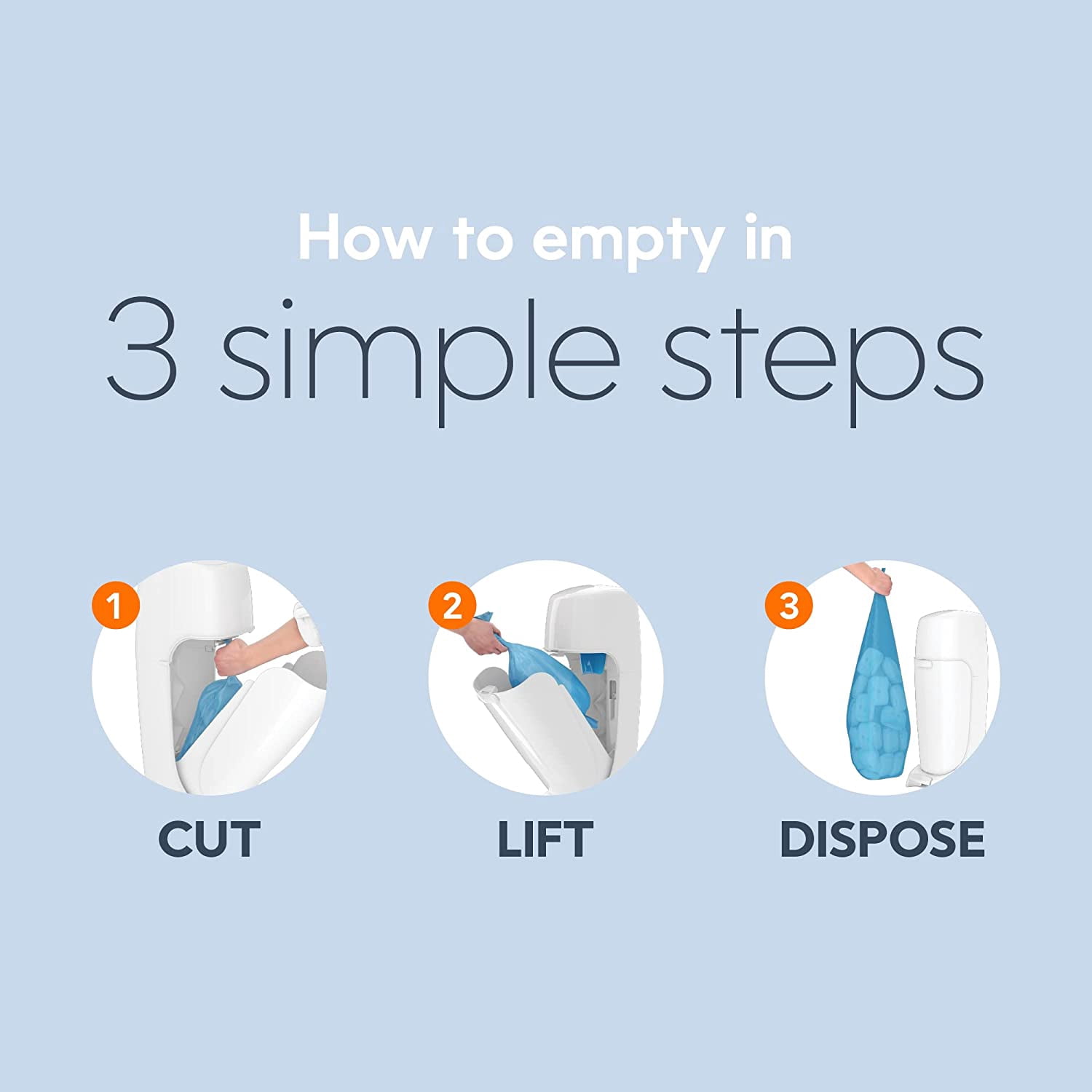 How to empty in

3 simple steps

1

CUT

2

LIFT

3

DISPOSE