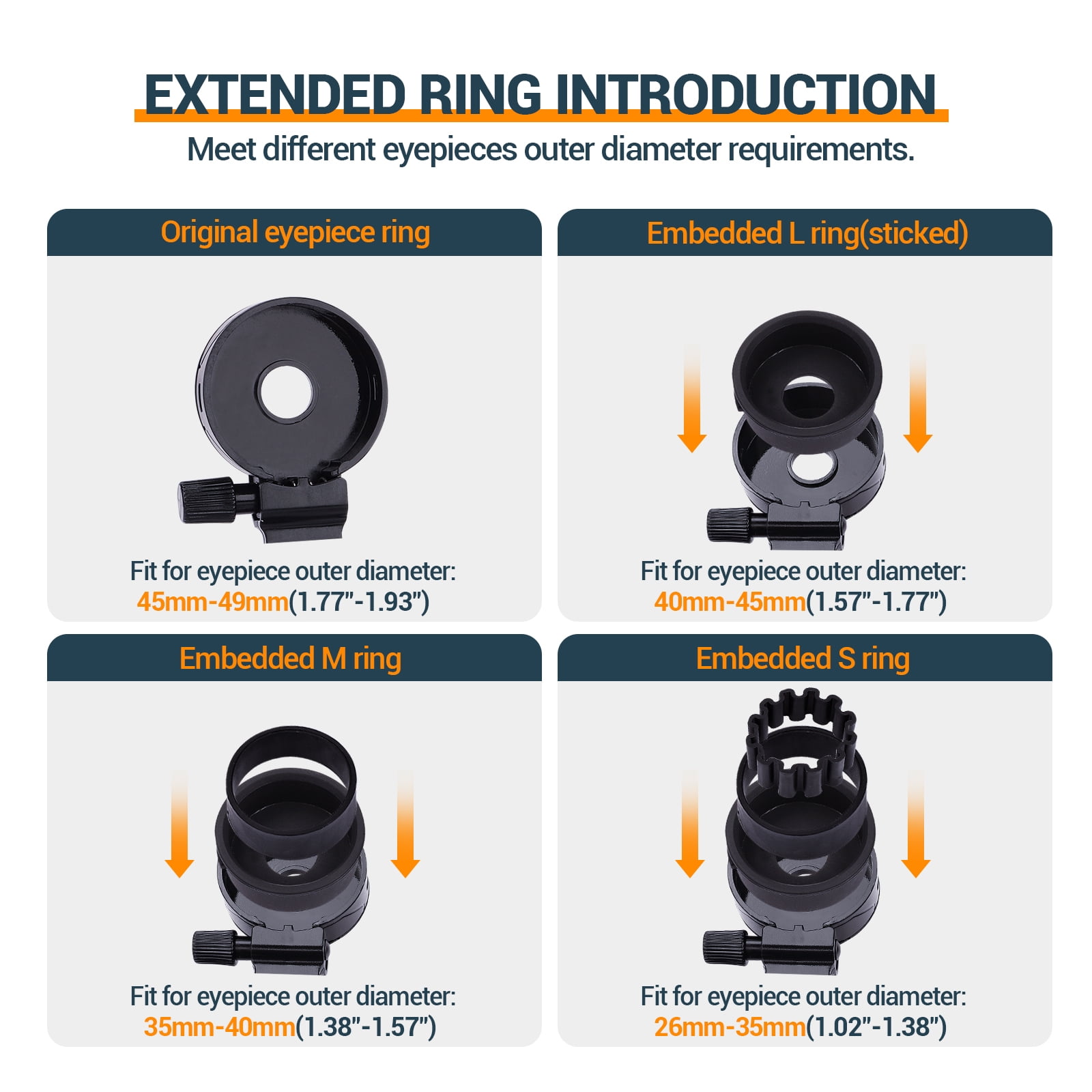 EXTENDED RING INTRODUCTION

Meet different eyepieces outer diameter requirements.

Original eyepiece ring

Fit for eyepiece outer diameter:
45mm-49mm(1.77"-1.93")

Embedded L ring(sticked)

Fit for eyepiece outer diameter:
40mm-45mm(1.57"-1.77")

Embedded M ring

Fit for eyepiece outer diameter:
35mm-40mm(1.38"-1.57")

Embedded S ring

Fit for eyepiece outer diameter:
26mm-35mm(1.02"-1.38")