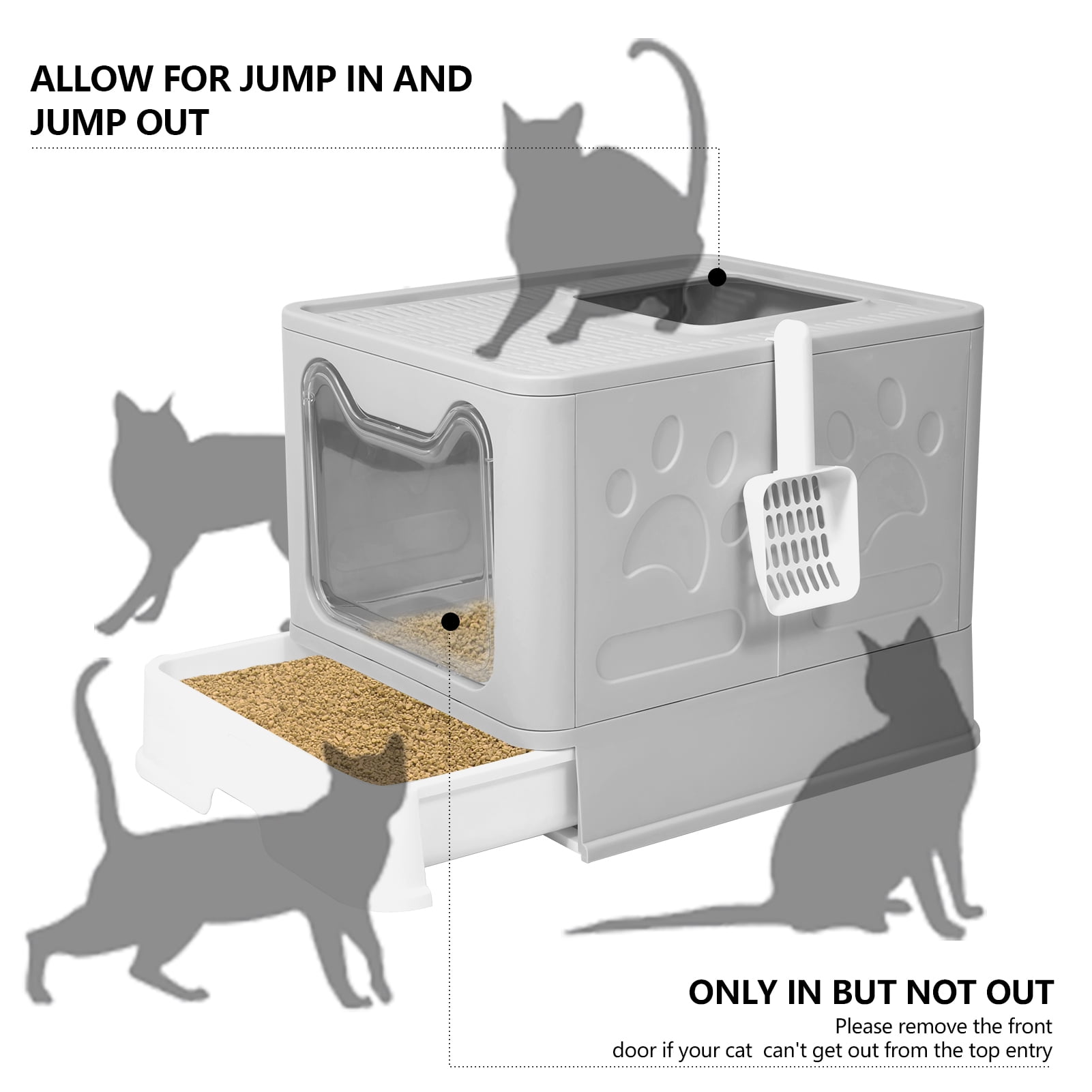 ALLOW FOR JUMP IN AND JUMP OUT

ONLY IN BUT NOT OUT
Please remove the front door if your cat can't get out from the top entry