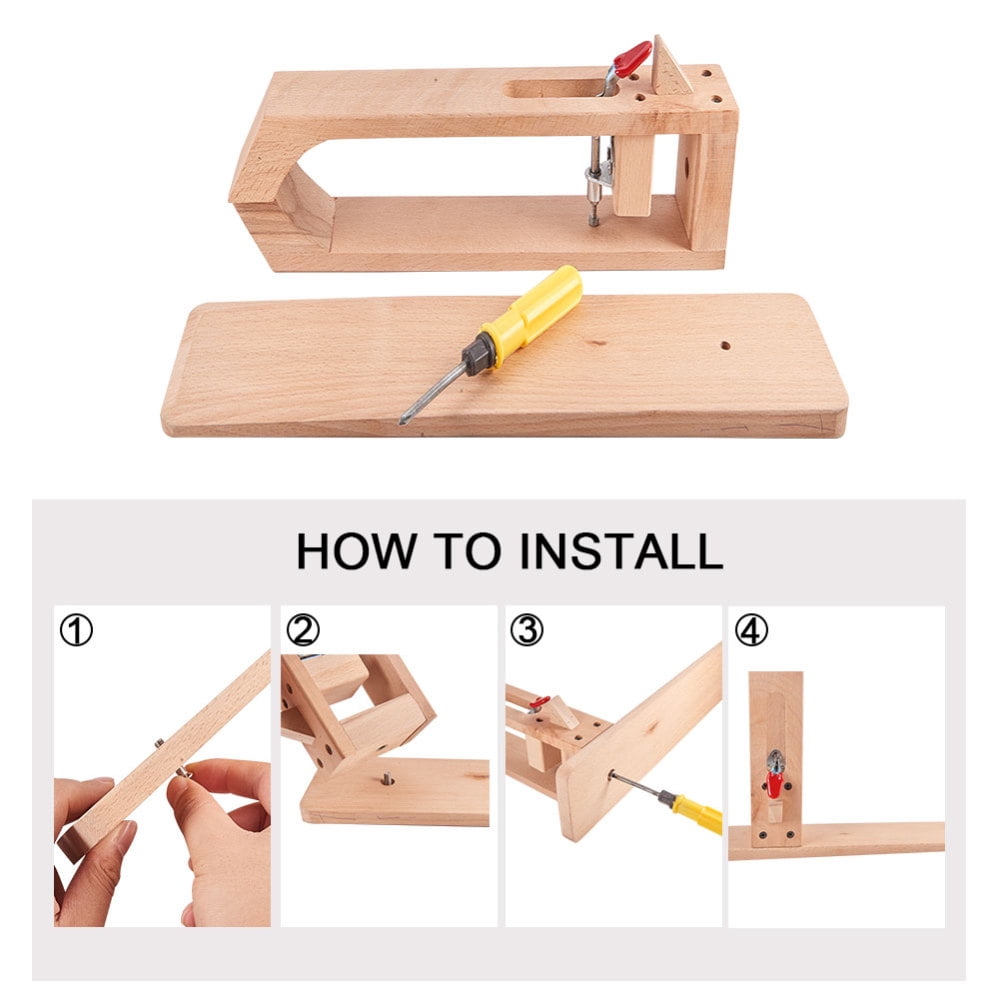 HOW TO INSTALL

①

②

③

④