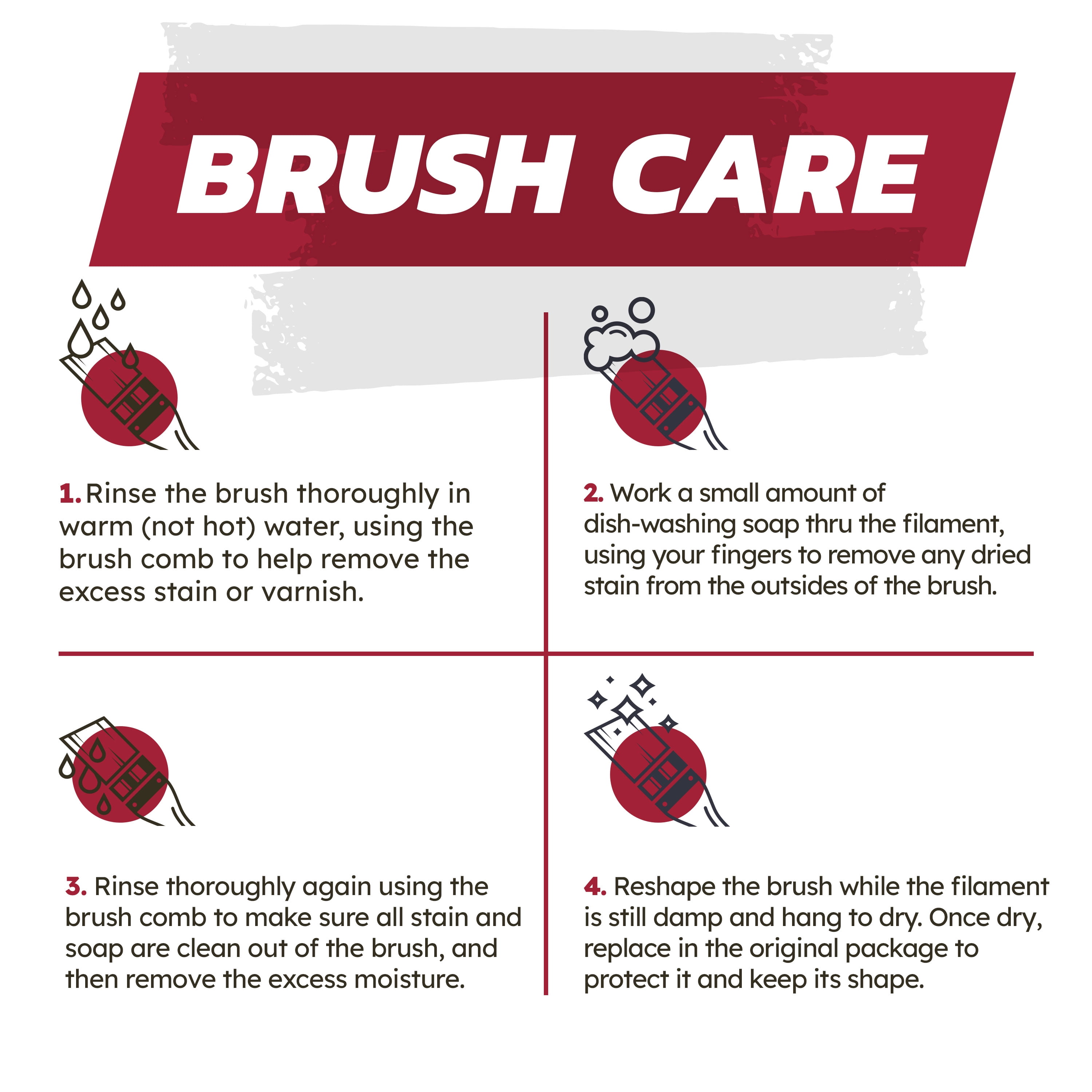 BRUSH CARE

1. Rinse the brush thoroughly in warm (not hot) water, using the brush comb to help remove the excess stain or varnish.

2. Work a small amount of dish-washing soap thru the filament, using your fingers to remove any dried stain from the outsides of the brush.

3. Rinse thoroughly again using the brush comb to make sure all stain and soap are clean out of the brush, and then remove the excess moisture.

4. Reshape the brush while the filament is still damp and hang to dry. Once dry, replace in the original package to protect it and keep its shape.