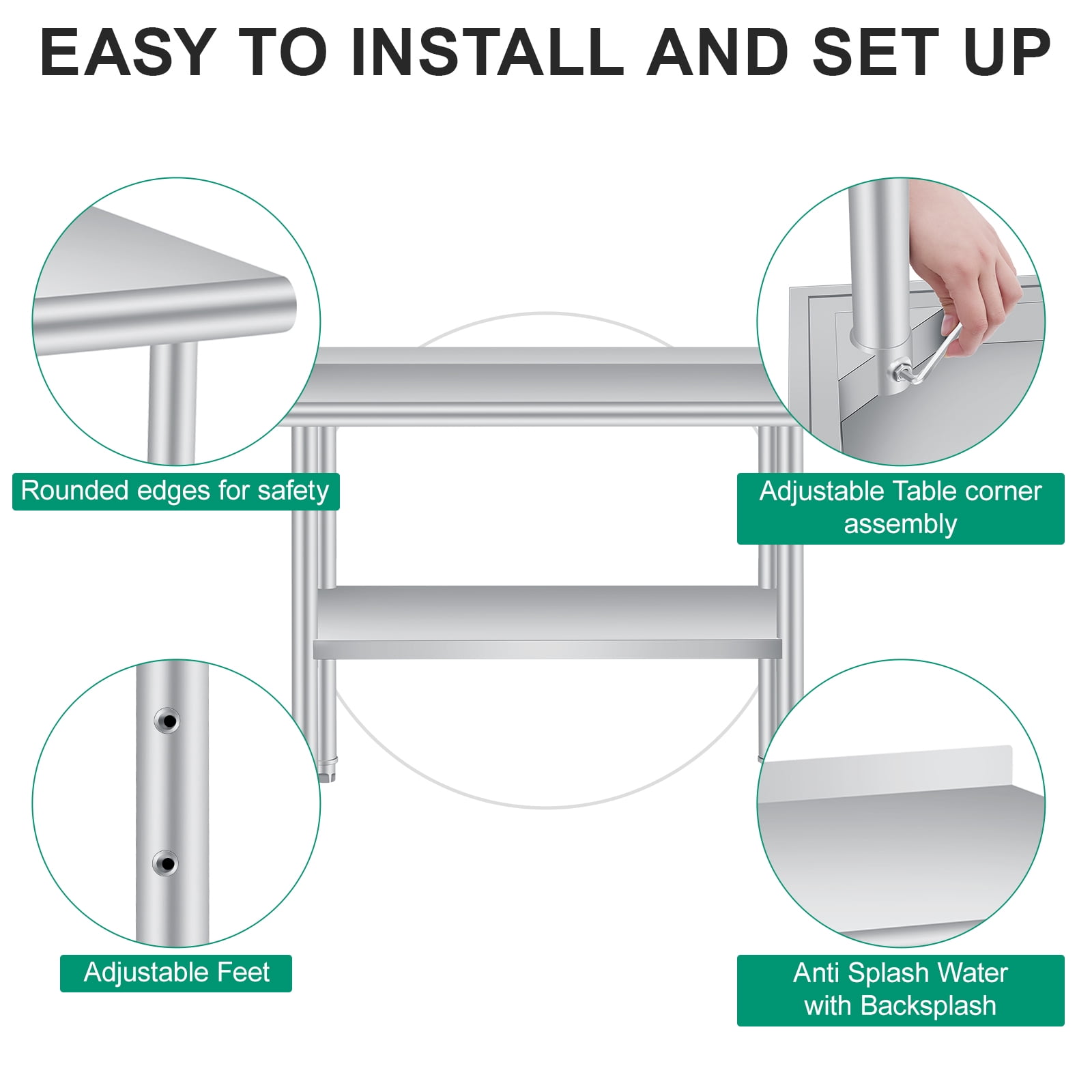 EASY TO INSTALL AND SET UP

Rounded edges for safety

Adjustable Table corner assembly

Adjustable Feet

Anti Splash Water with Backsplash