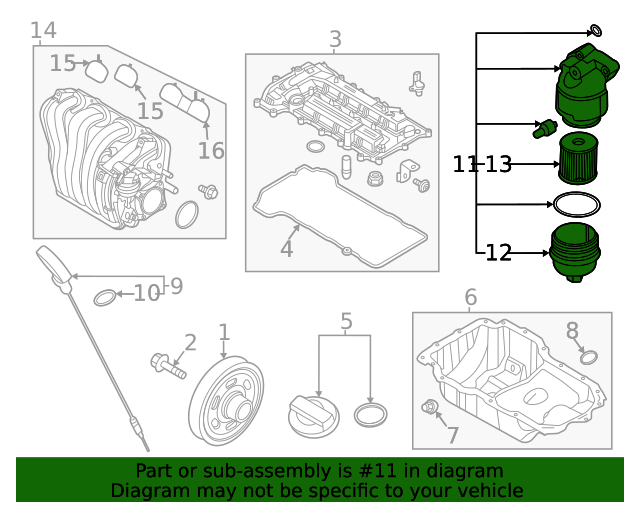 14
15
15
16
3
4
11
13
12
9
10
2
1
5
6
8
7
Part or sub-assembly is #11 in diagram
Diagram may not be specific to your vehicle