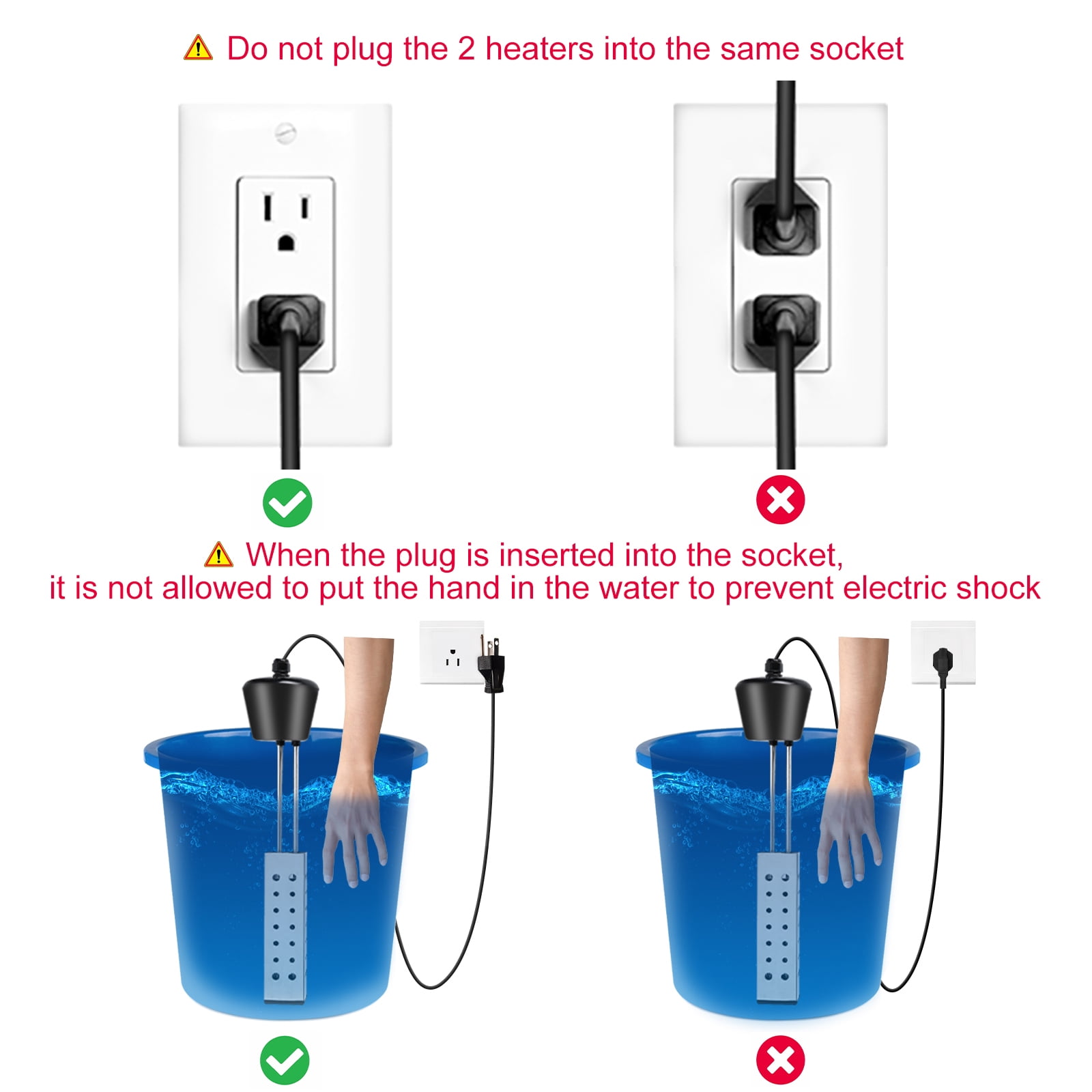 Do not plug the 2 heaters into the same socket

When the plug is inserted into the socket, it is not allowed to put the hand in the water to prevent electric shock