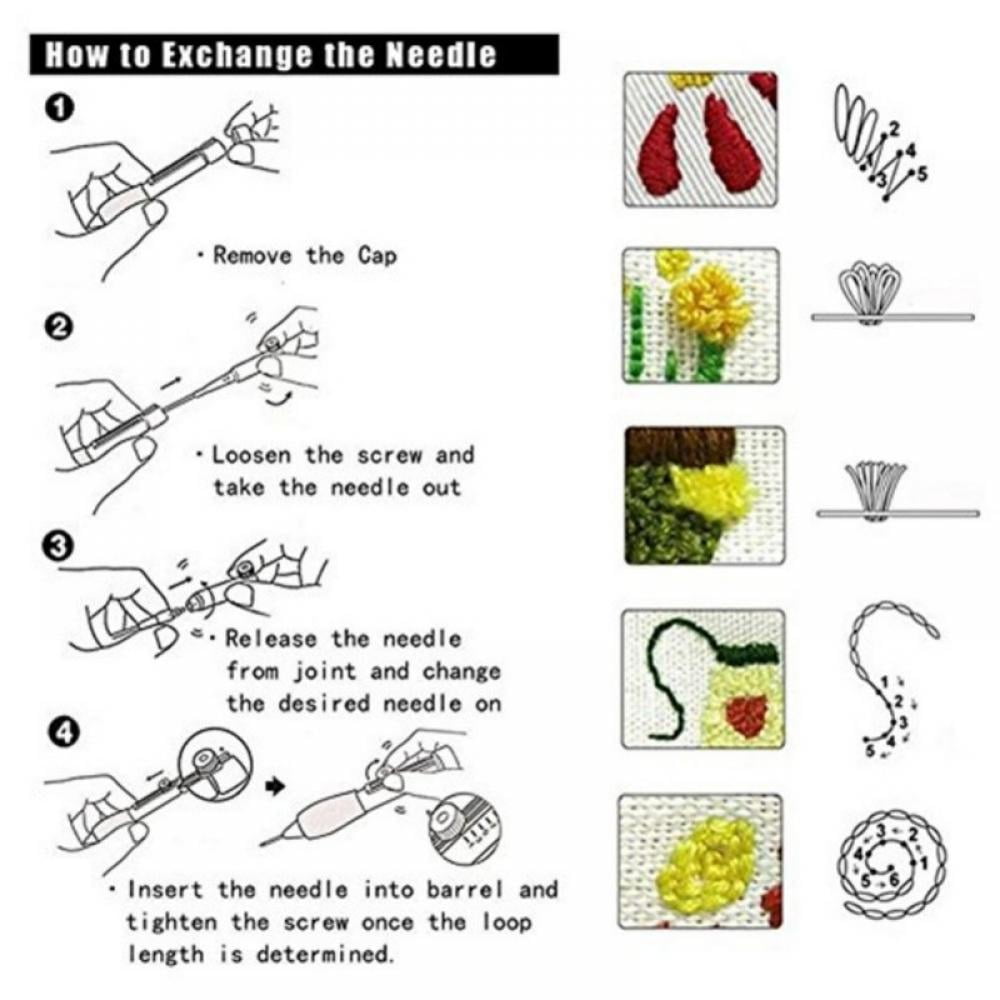 How to Exchange the Needle

1

· Remove the Cap

2

· Loosen the screw and take the needle out

3

· Release the needle from joint and change the desired needle on

4

· Insert the needle into barrel and tighten the screw once the loop length is determined.

1 2 3 4 5

1 2 3 4 5

1 2 3 4 5 6