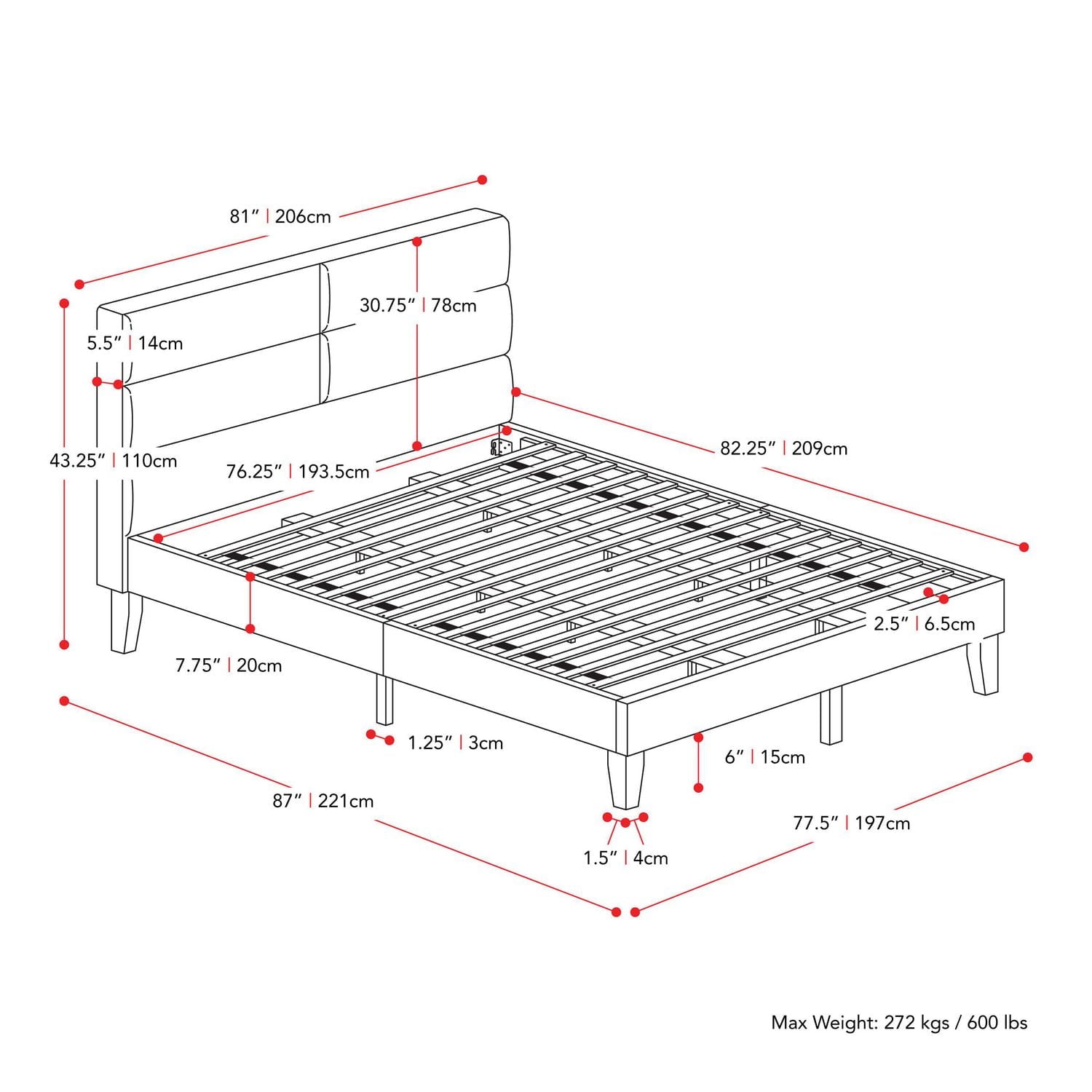 81” | 206cm

30.75” | 78cm

5.5” | 14cm

43.25” | 110cm

76.25” | 193.5cm

82.25” | 209cm

2.5” | 6.5cm

7.75” | 20cm

1.25” | 3cm

6” | 15cm

87” | 221cm

77.5” | 197cm

1.5” | 4cm

Max Weight: 272 kgs / 600 lbs