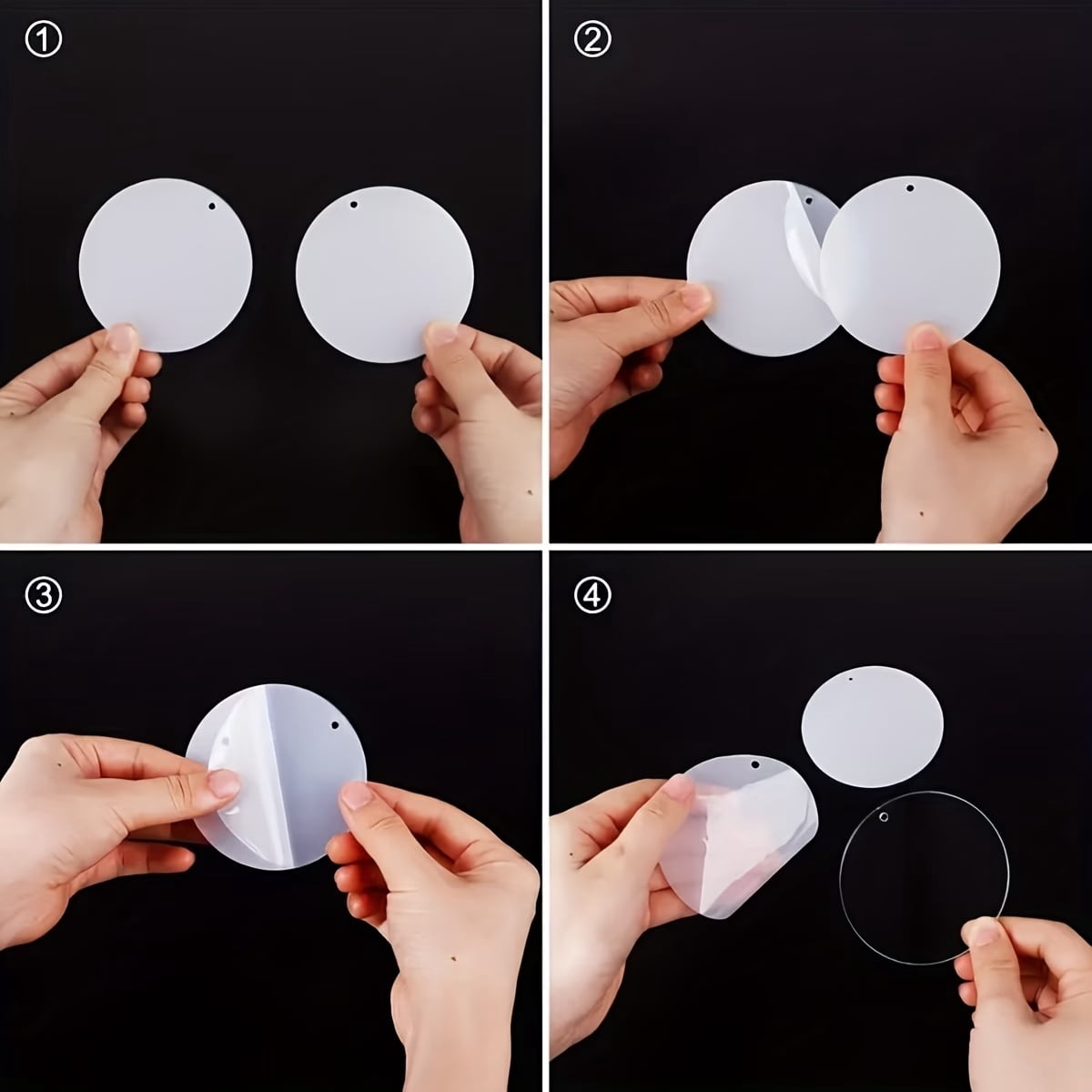 ①

②

③

④