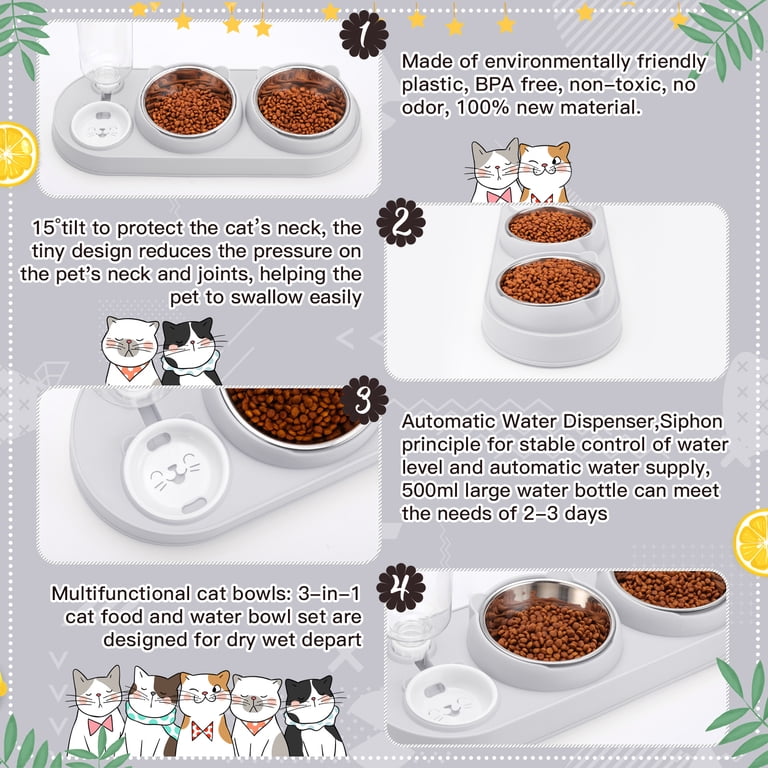 1

Made of environmentally friendly plastic, BPA free, non-toxic, no odor, 100% new material.

15°tilt to protect the cat's neck, the tiny design reduces the pressure on the pet's neck and joints, helping the pet to swallow easily

2

3

Automatic Water Dispenser,Siphon principle for stable control of water level and automatic water supply, 500ml large water bottle can meet the needs of 2-3 days

Multifunctional cat bowls: 3-in-1 cat food and water bowl set are designed for dry wet depart

4