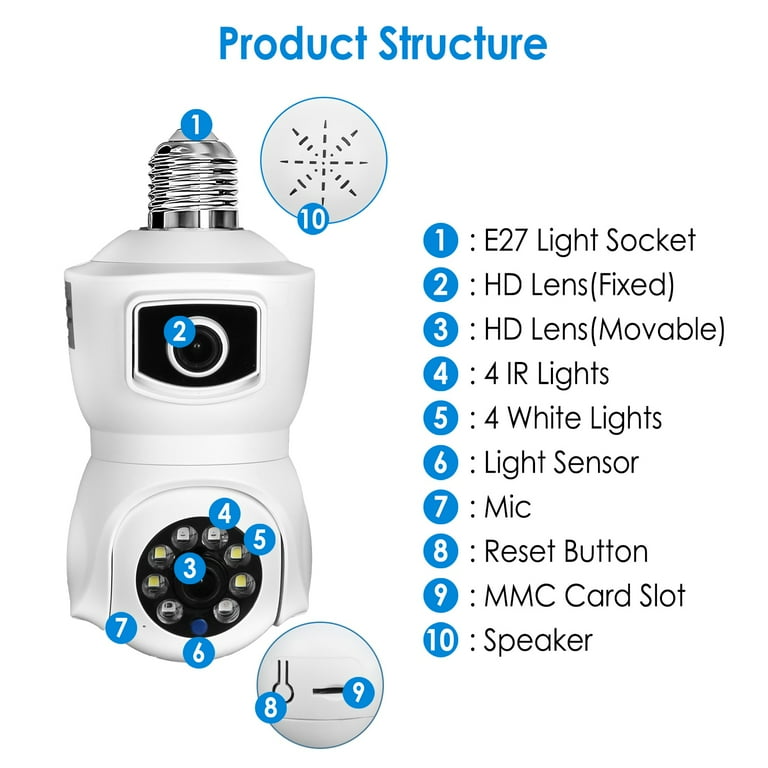 Product Structure

1
10
2
4
5
3
7
6
8
9

1 : E27 Light Socket
2 : HD Lens(Fixed)
3 : HD Lens(Movable)
4 : 4 IR Lights
5 : 4 White Lights
6 : Light Sensor
7 : Mic
8 : Reset Button
9 : MMC Card Slot
10 : Speaker