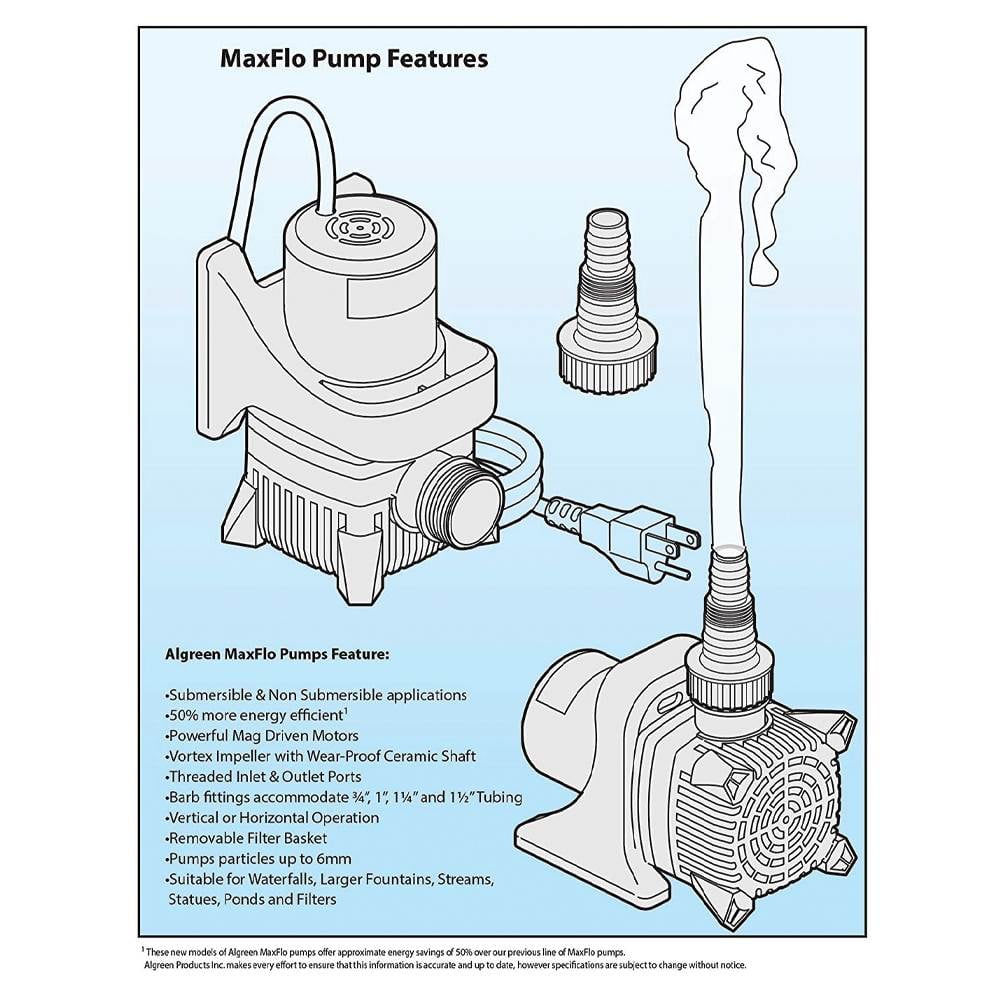 MaxFlo Pump Features

Algreen MaxFlo Pumps Feature:

•Submersible & Non Submersible applications
•50% more energy efficient$^1$
•Powerful Mag Driven Motors
•Vortex Impeller with Wear-Proof Ceramic Shaft
•Threaded Inlet & Outlet Ports
•Barb fittings accommodate ¾", 1", 1¼" and 1½" Tubing
•Vertical or Horizontal Operation
•Removable Filter Basket
•Pumps particles up to 6mm
•Suitable for Waterfalls, Larger Fountains, Streams, Statues, Ponds and Filters

$^1$ These new models of Algreen MaxFlo pumps offer approximate energy savings of 50% over our previous line of MaxFlo pumps.
Algreen Products Inc. makes every effort to ensure that this information is accurate and up to date, however specifications are subject to change without notice.