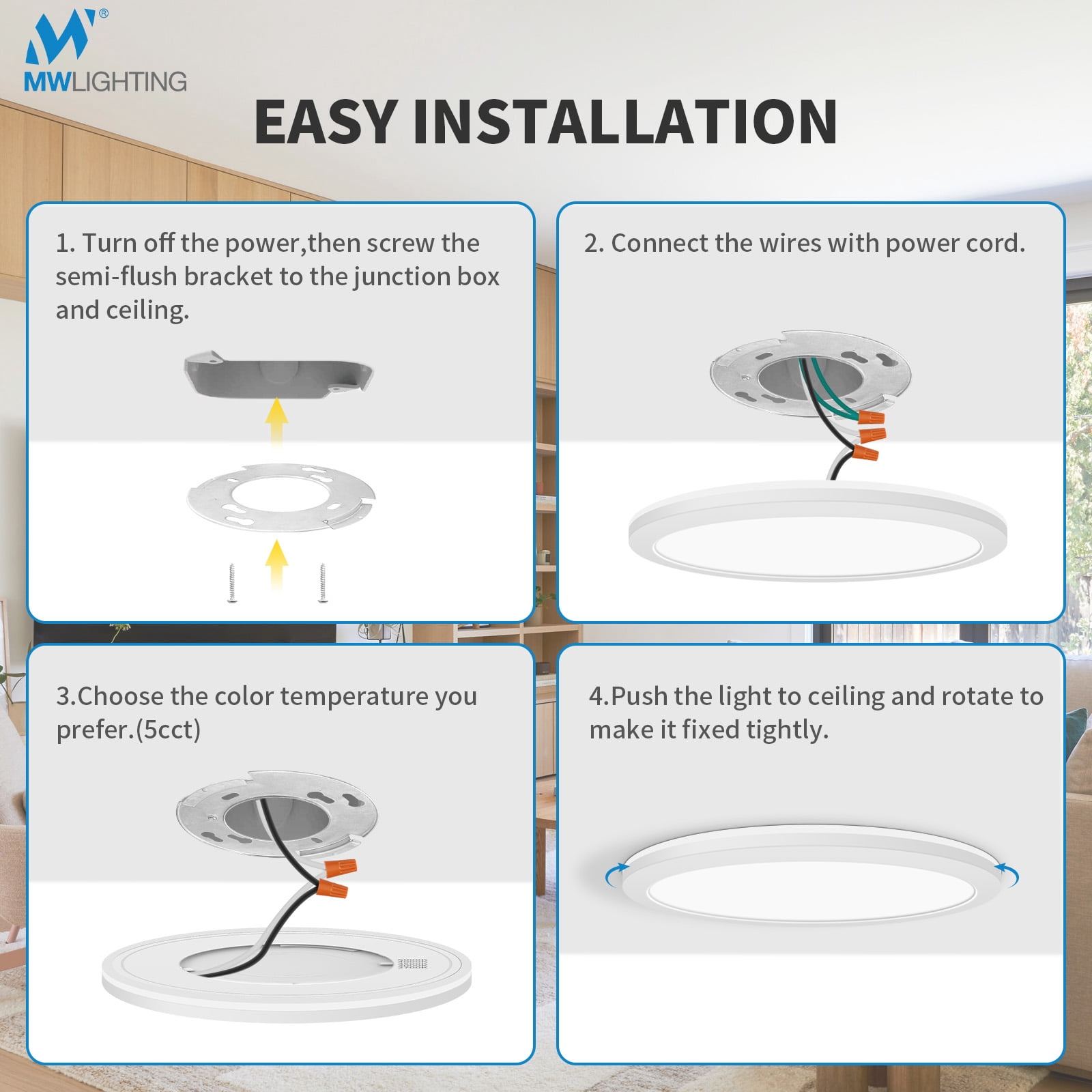 MWLIGHTING

EASY INSTALLATION

1. Turn off the power,then screw the semi-flush bracket to the junction box and ceiling.

2. Connect the wires with power cord.

3.Choose the color temperature you prefer.(5cct)

4.Push the light to ceiling and rotate to make it fixed tightly.