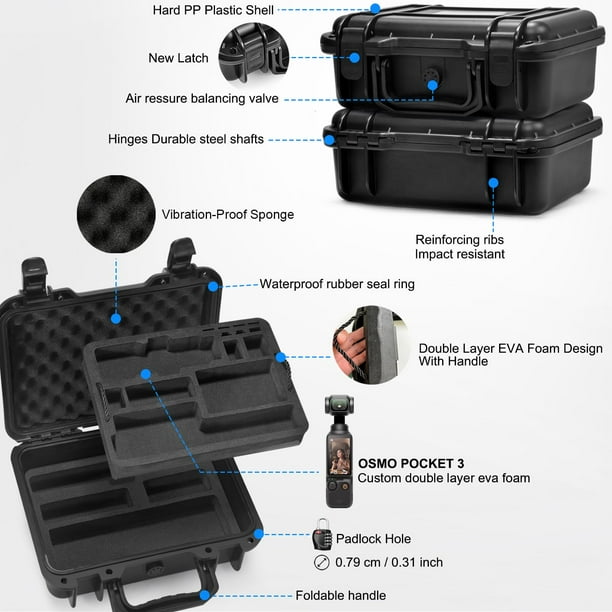 Hard PP Plastic Shell

New Latch

Air ressure balancing valve

Hinges Durable steel shafts

Vibration-Proof Sponge

Reinforcing ribs
Impact resistant

Waterproof rubber seal ring

Double Layer EVA Foam Design
With Handle

OSMO POCKET 3
Custom double layer eva foam

Padlock Hole

0.79 cm / 0.31 inch

Foldable handle