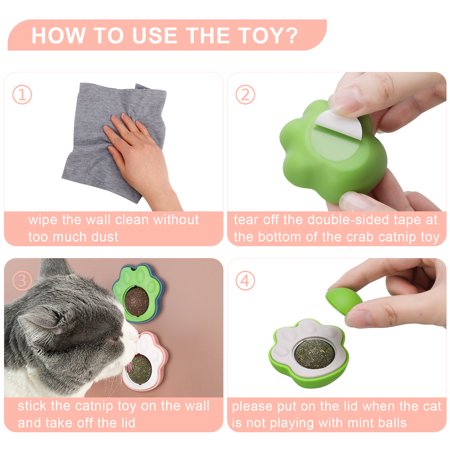 HOW TO USE THE TOY?

①

wipe the wall clean without too much dust

②

tear off the double-sided tape at the bottom of the crab catnip toy

③

stick the catnip toy on the wall and take off the lid

④

please put on the lid when the cat is not playing with mint balls