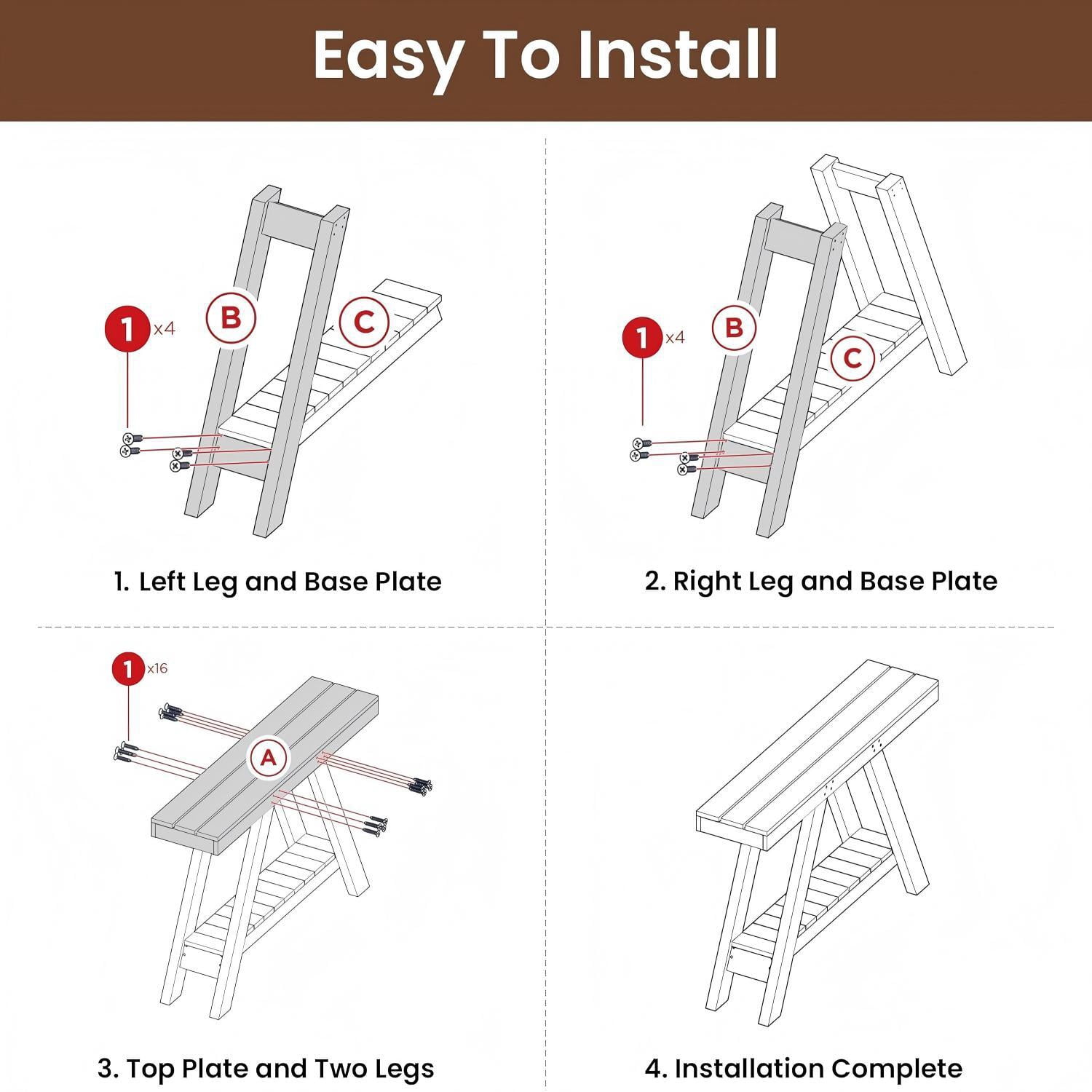 Easy To Install

1 x4

B

C

1. Left Leg and Base Plate

1 x4

B

C

2. Right Leg and Base Plate

1 x16

A

3. Top Plate and Two Legs

4. Installation Complete