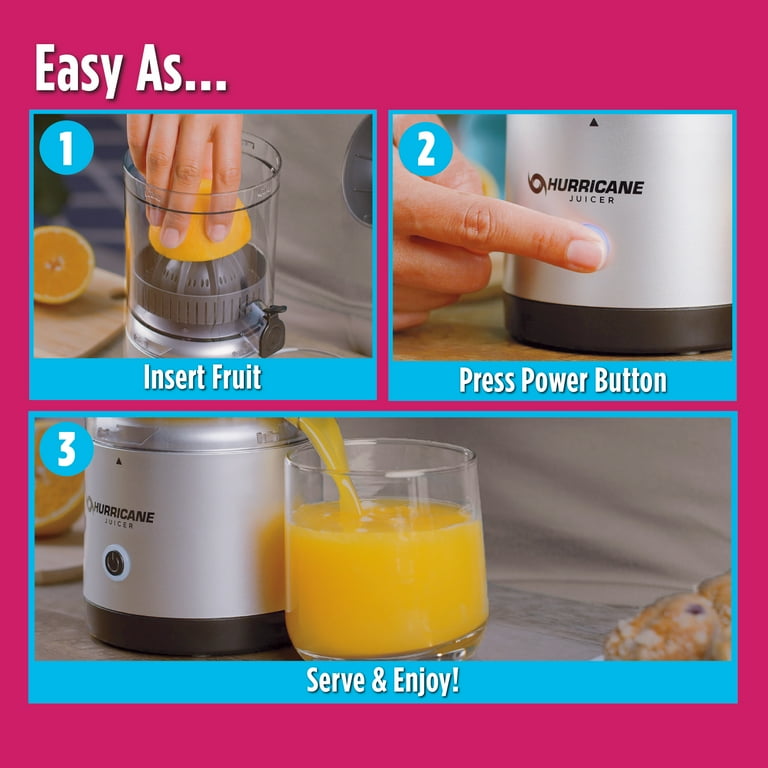 Easy As...

1

Insert Fruit

2

HURRICANE JUICER

Press Power Button

3

HURRICANE JUICER

Serve & Enjoy!