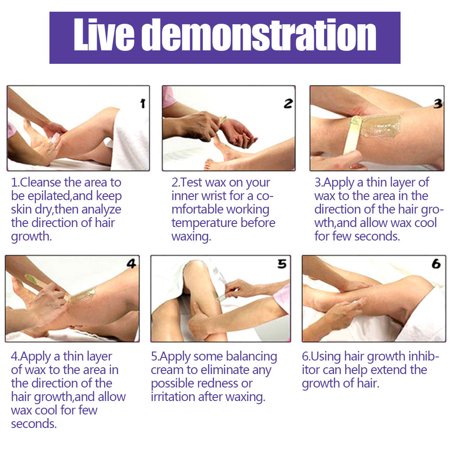 Live demonstration

1

1.Cleanse the area to be epilated,and keep skin dry,then analyze the direction of hair growth.

2

2.Test wax on your inner wrist for a comfortable working temperature before waxing.

3

3.Apply a thin layer of wax to the area in the direction of the hair growth,and allow wax cool for few seconds.

4

4.Apply a thin layer of wax to the area in the direction of the hair growth,and allow wax cool for few seconds.

5

5.Apply some balancing cream to eliminate any possible redness or irritation after waxing.

6

6.Using hair growth inhibitor can help extend the growth of hair.