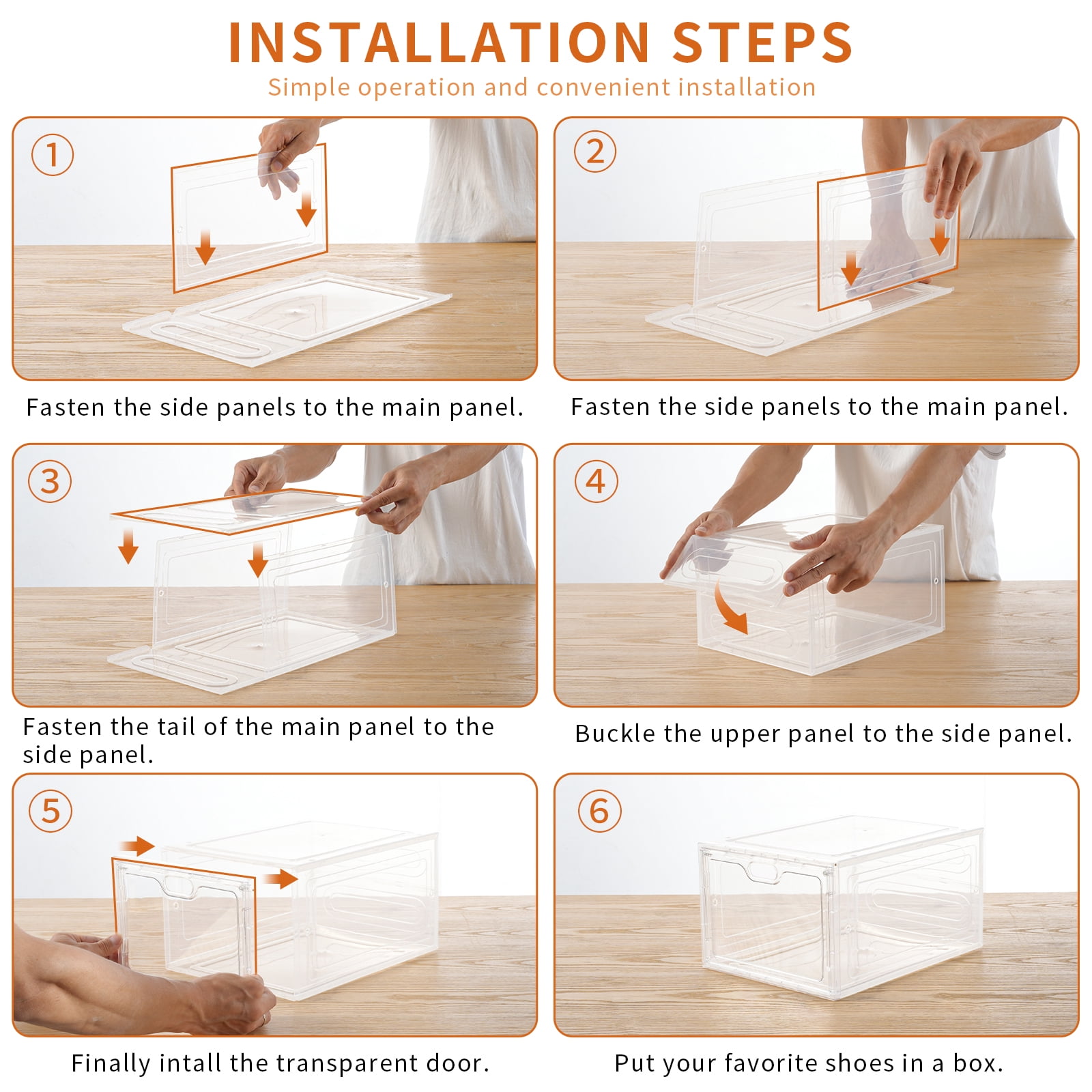 INSTALLATION STEPS

Simple operation and convenient installation

1

Fasten the side panels to the main panel.

2

Fasten the side panels to the main panel.

3

Fasten the tail of the main panel to the side panel.

4

Buckle the upper panel to the side panel.

5

Finally intall the transparent door.

6

Put your favorite shoes in a box.