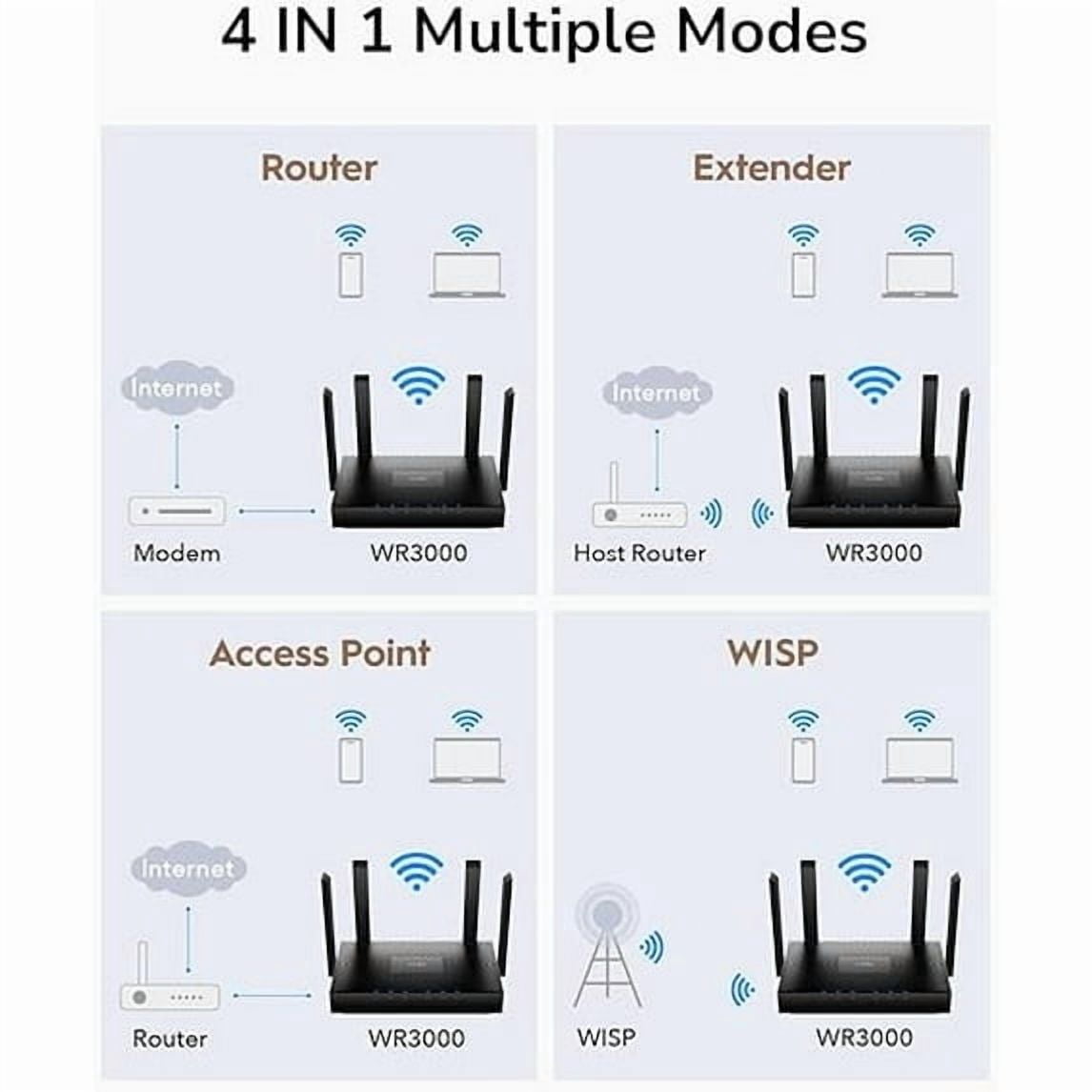 4 IN 1 Multiple Modes

Router

Internet

Modem

WR3000

Extender

Internet

Host Router

WR3000

Access Point

Internet

Router

WR3000

WISP

WISP

WR3000