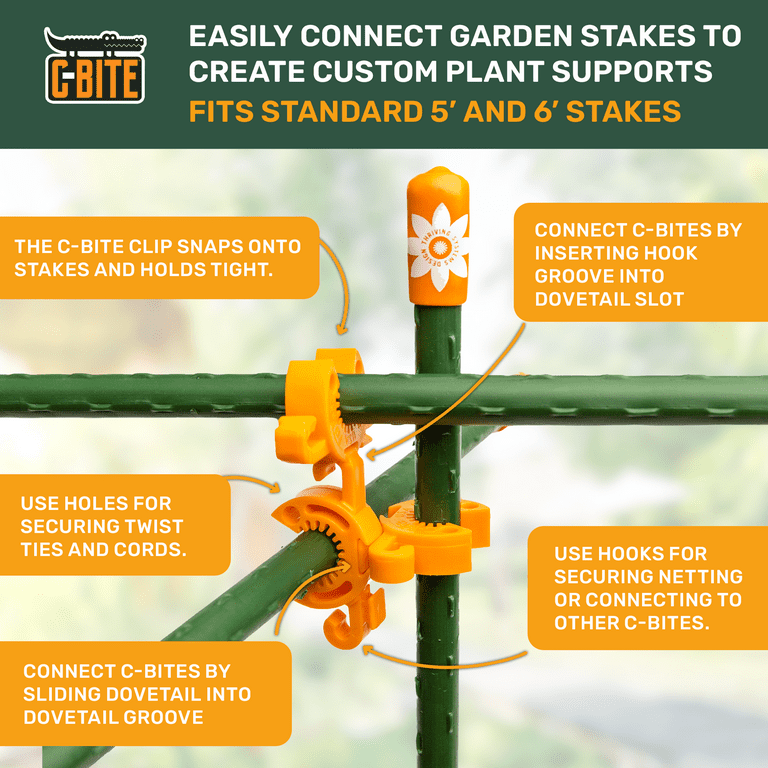 C-BITE

EASILY CONNECT GARDEN STAKES TO CREATE CUSTOM PLANT SUPPORTS

FITS STANDARD 5' AND 6' STAKES

THE C-BITE CLIP SNAPS ONTO STAKES AND HOLDS TIGHT.

THRIVING DESIGN SYSTEMS

CONNECT C-BITES BY INSERTING HOOK GROOVE INTO DOVETAIL SLOT

USE HOLES FOR SECURING TWIST TIES AND CORDS.

USE HOOKS FOR SECURING NETTING OR CONNECTING TO OTHER C-BITES.

CONNECT C-BITES BY SLIDING DOVETAIL INTO DOVETAIL GROOVE