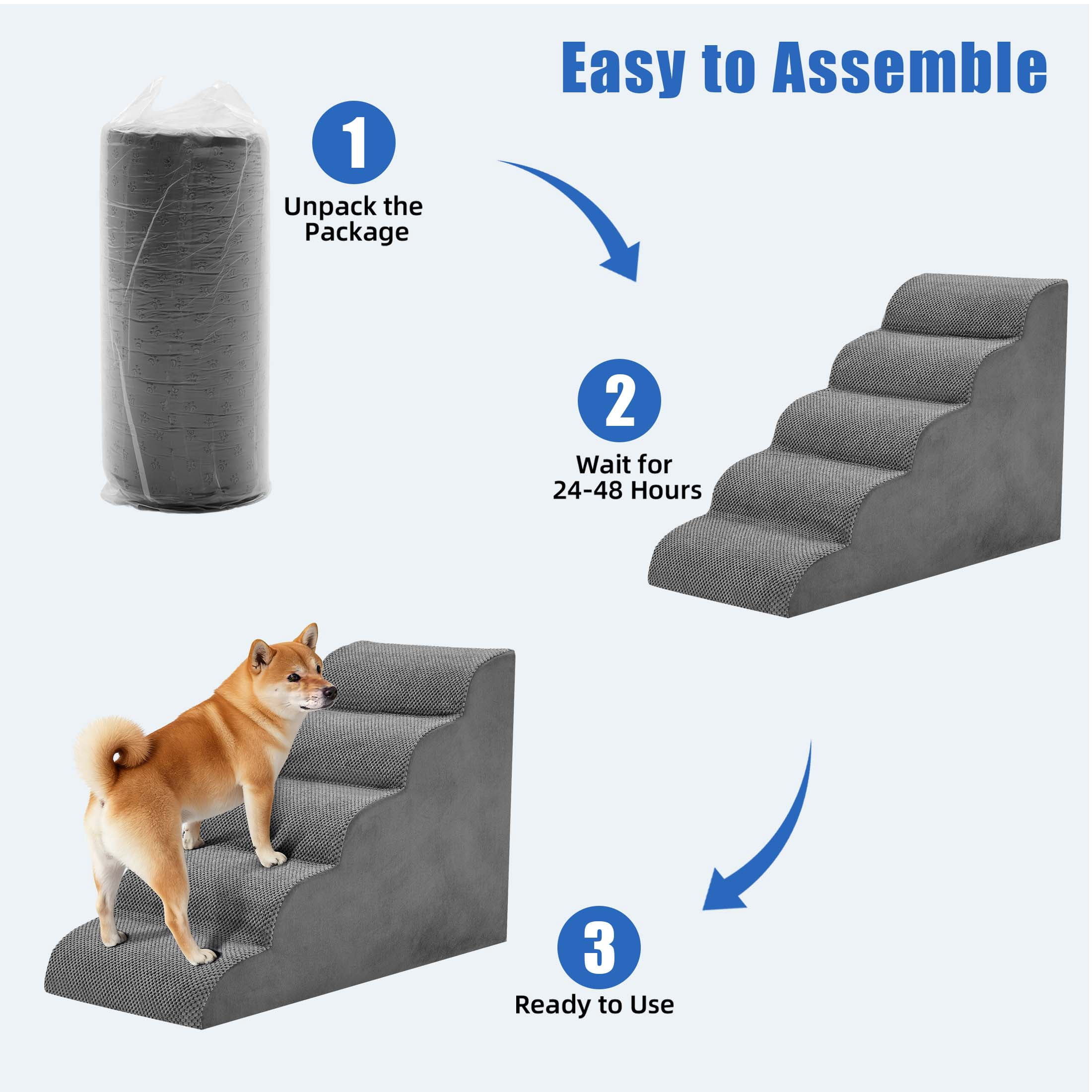 Easy to Assemble

1

Unpack the Package

2

Wait for 24-48 Hours

3

Ready to Use