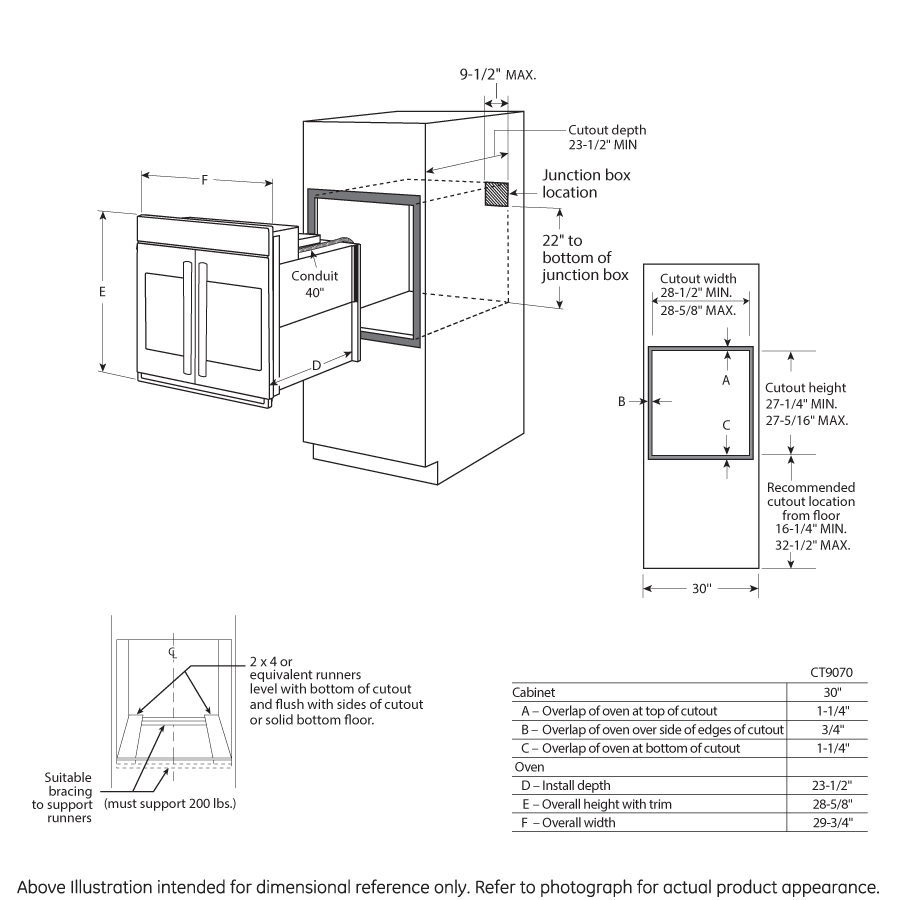 9-1/2" MAX.

Cutout depth 23-1/2" MIN

Junction box location

22" to bottom of junction box

F

E

Conduit 40"

D

Cutout width 28-1/2" MIN. 28-5/8" MAX.

A

B

C

Cutout height 27-1/4" MIN. 27-5/16" MAX.

Recommended cutout location from floor 16-1/4" MIN. 32-1/2" MAX.

30"

℄

2 x 4 or equivalent runners level with bottom of cutout and flush with sides of cutout or solid bottom floor.

Suitable bracing to support runners

(must support 200 lbs.)

| | CT9070 |
|---|---|
| Cabinet | 30" |
| A – Overlap of oven at top of cutout | 1-1/4" |
| B – Overlap of oven over side of edges of cutout | 3/4" |
| C – Overlap of oven at bottom of cutout | 1-1/4" |
| Oven | |
| D – Install depth | 23-1/2" |
| E – Overall height with trim | 28-5/8" |
| F – Overall width | 29-3/4" |

Above Illustration intended for dimensional reference only. Refer to photograph for actual product appearance.