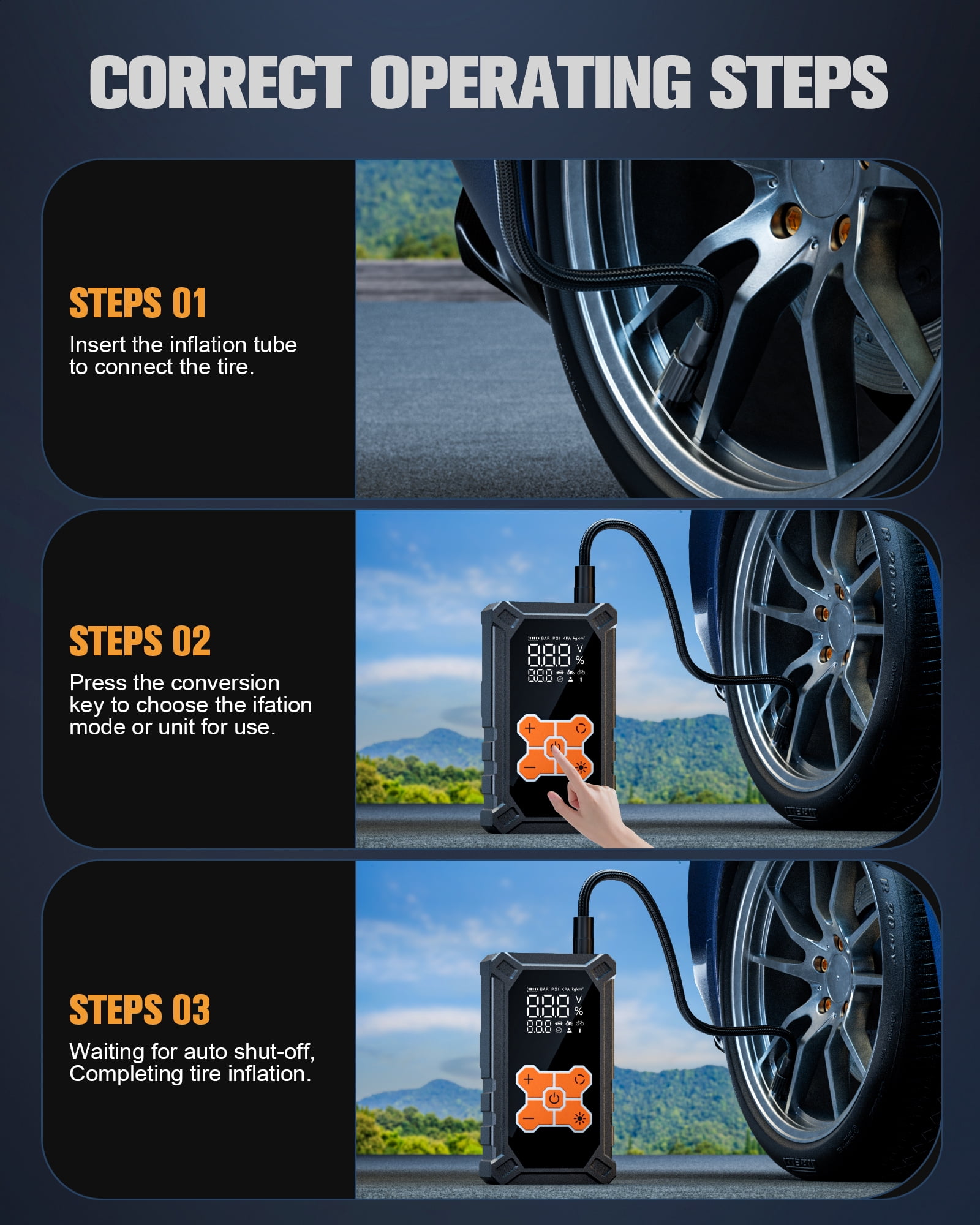 CORRECT OPERATING STEPS

STEPS 01
Insert the inflation tube to connect the tire.

STEPS 02
Press the conversion key to choose the ifation mode or unit for use.

BAR PSI KPA kg/cm²
888 V %
888

STEPS 03
Waiting for auto shut-off, Completing tire inflation.

BAR PSI KPA kg/cm²
888 V %
888