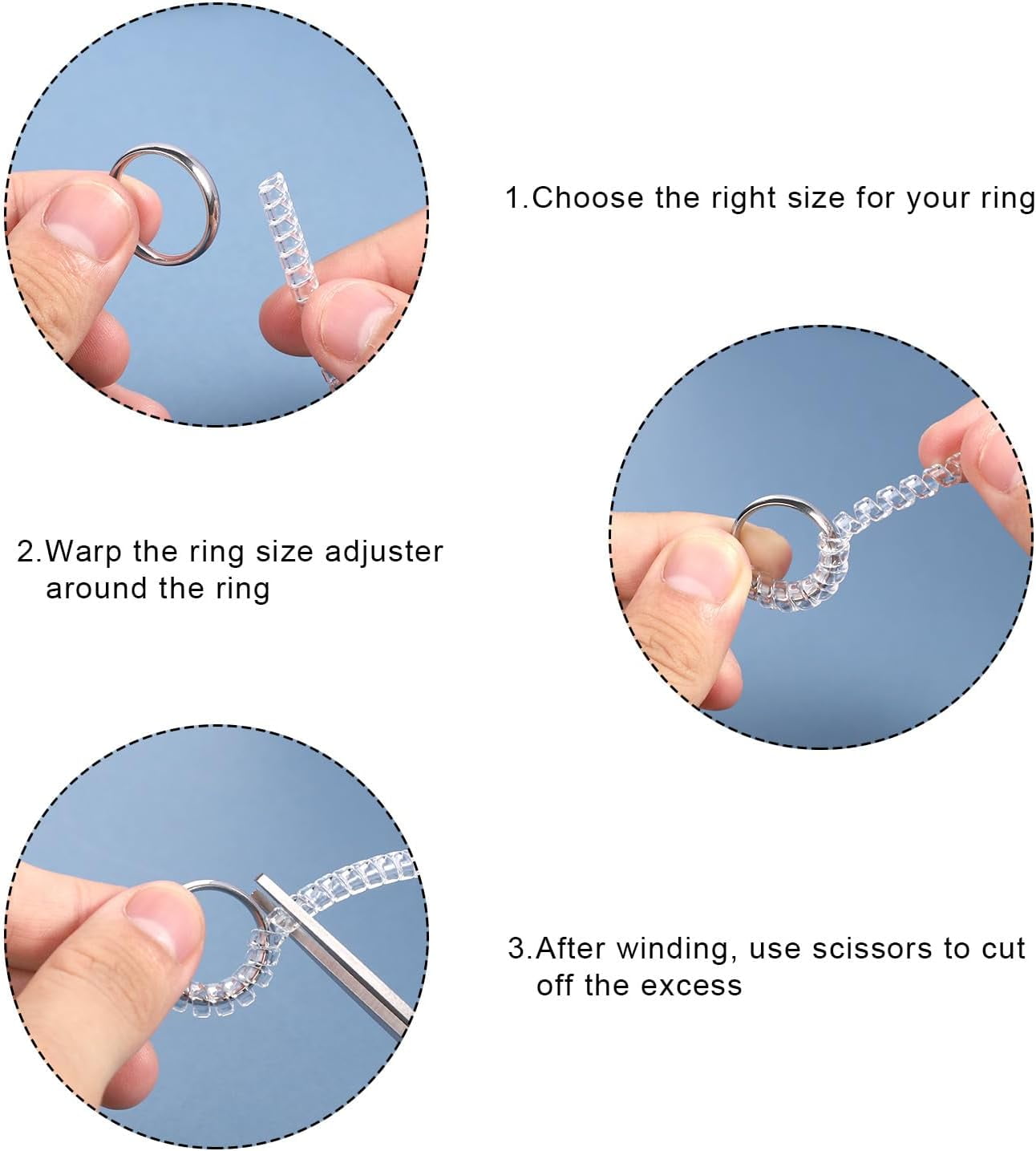 1.Choose the right size for your ring

2.Warp the ring size adjuster around the ring

3.After winding, use scissors to cut off the excess