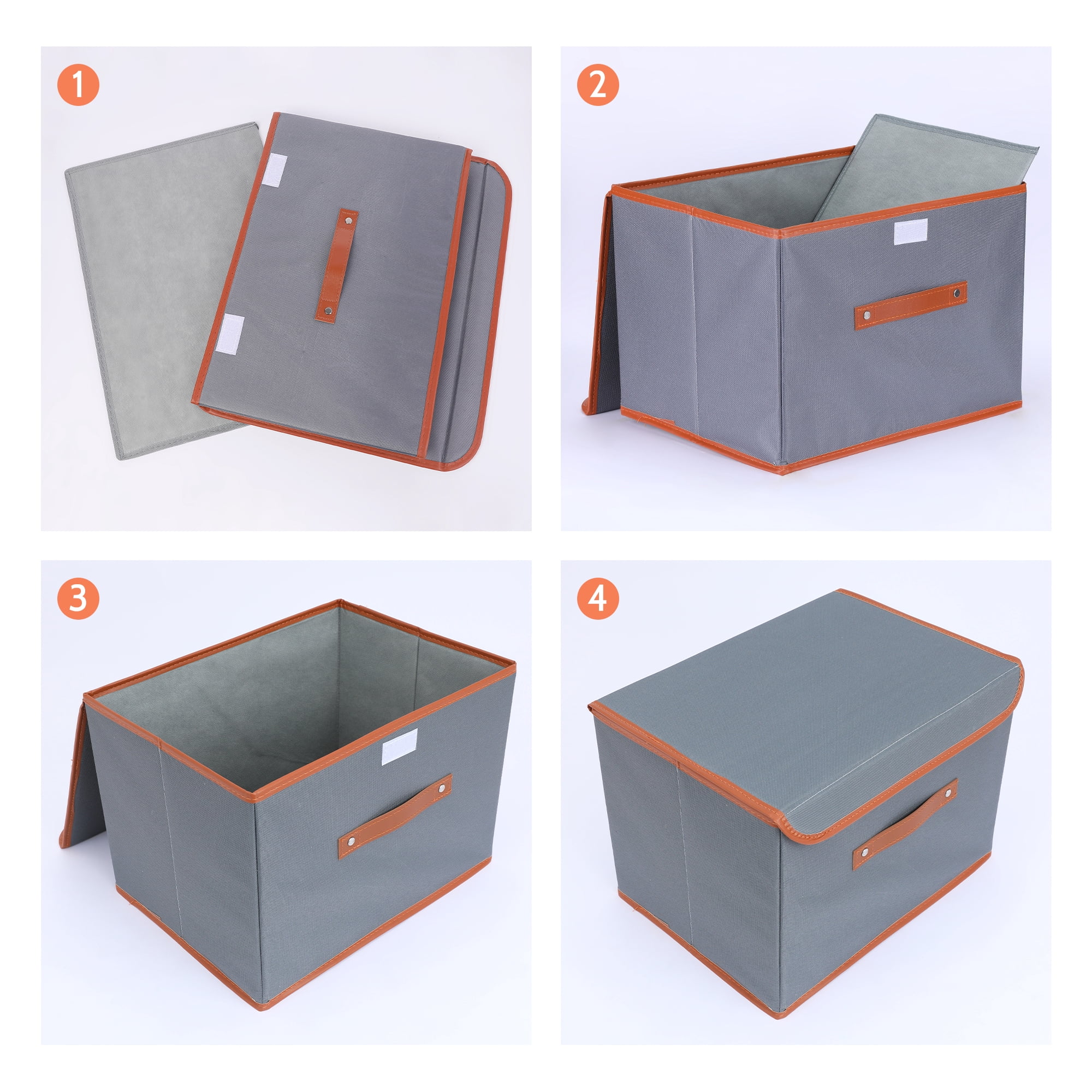 1

2

3

4