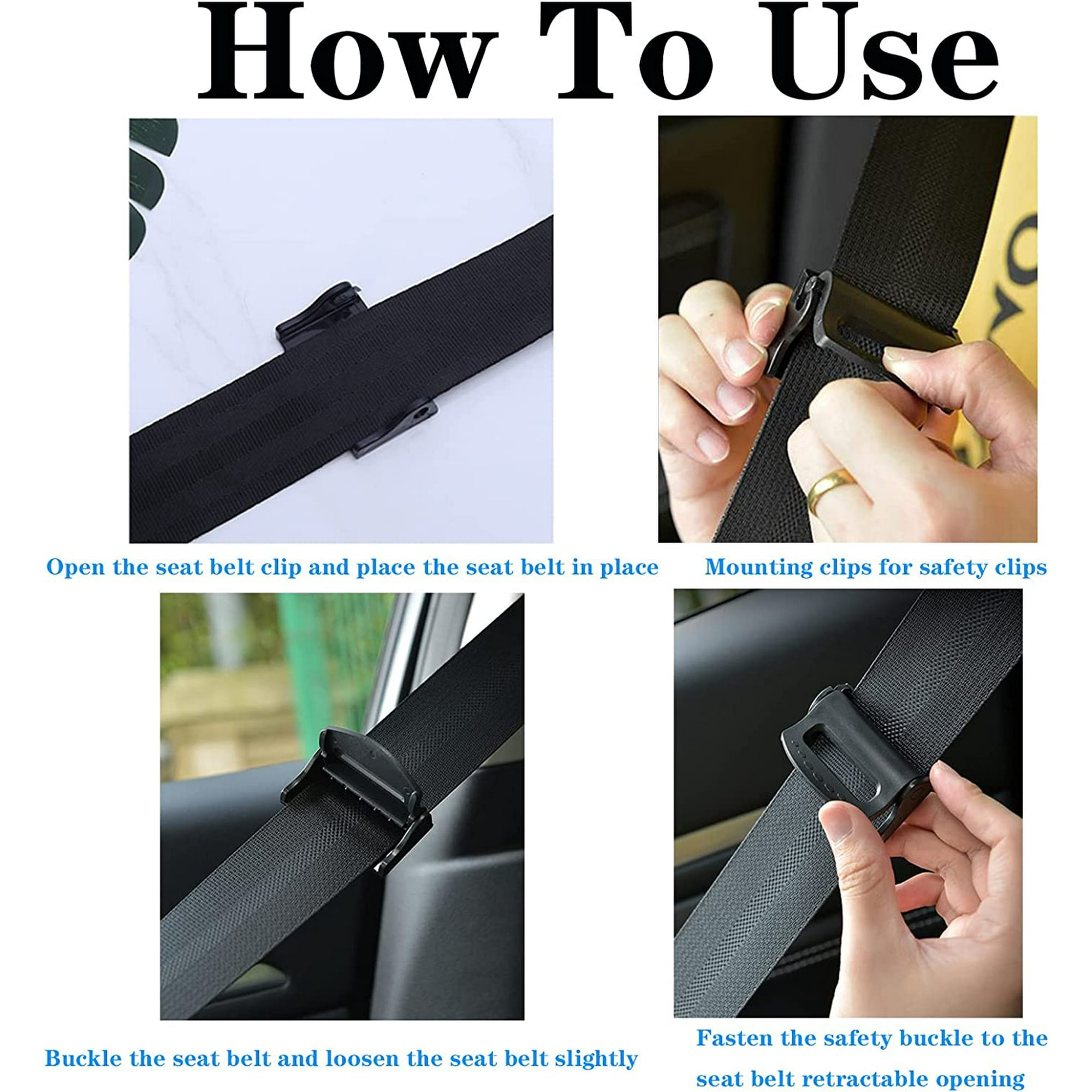 How To Use

Open the seat belt clip and place the seat belt in place

Mounting clips for safety clips

Buckle the seat belt and loosen the seat belt slightly

Fasten the safety buckle to the seat belt retractable opening