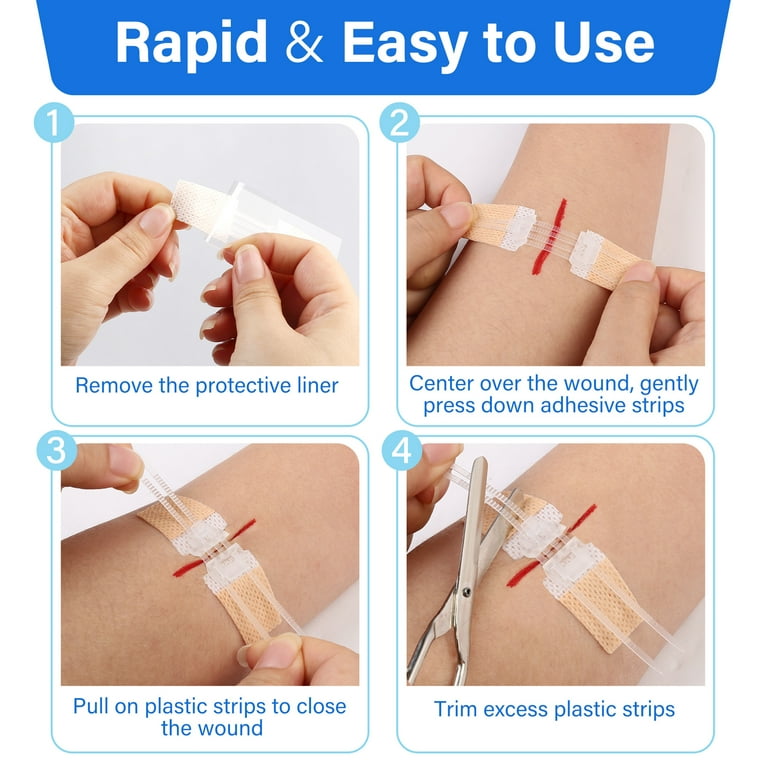 Rapid & Easy to Use

1

Remove the protective liner

2

Center over the wound, gently press down adhesive strips

3

Pull on plastic strips to close the wound

4

Trim excess plastic strips