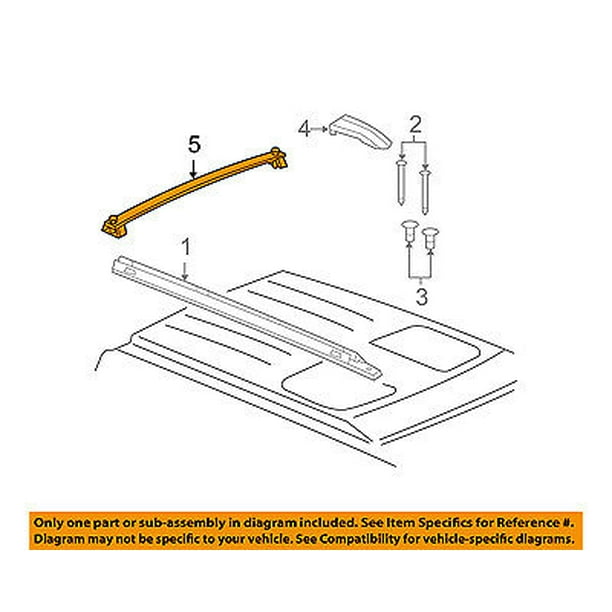 5

4

2

1

3

Only one part or sub-assembly in diagram included. See Item Specifics for Reference #. Diagram may not be specific to your vehicle. See Compatibility for vehicle-specific diagrams.