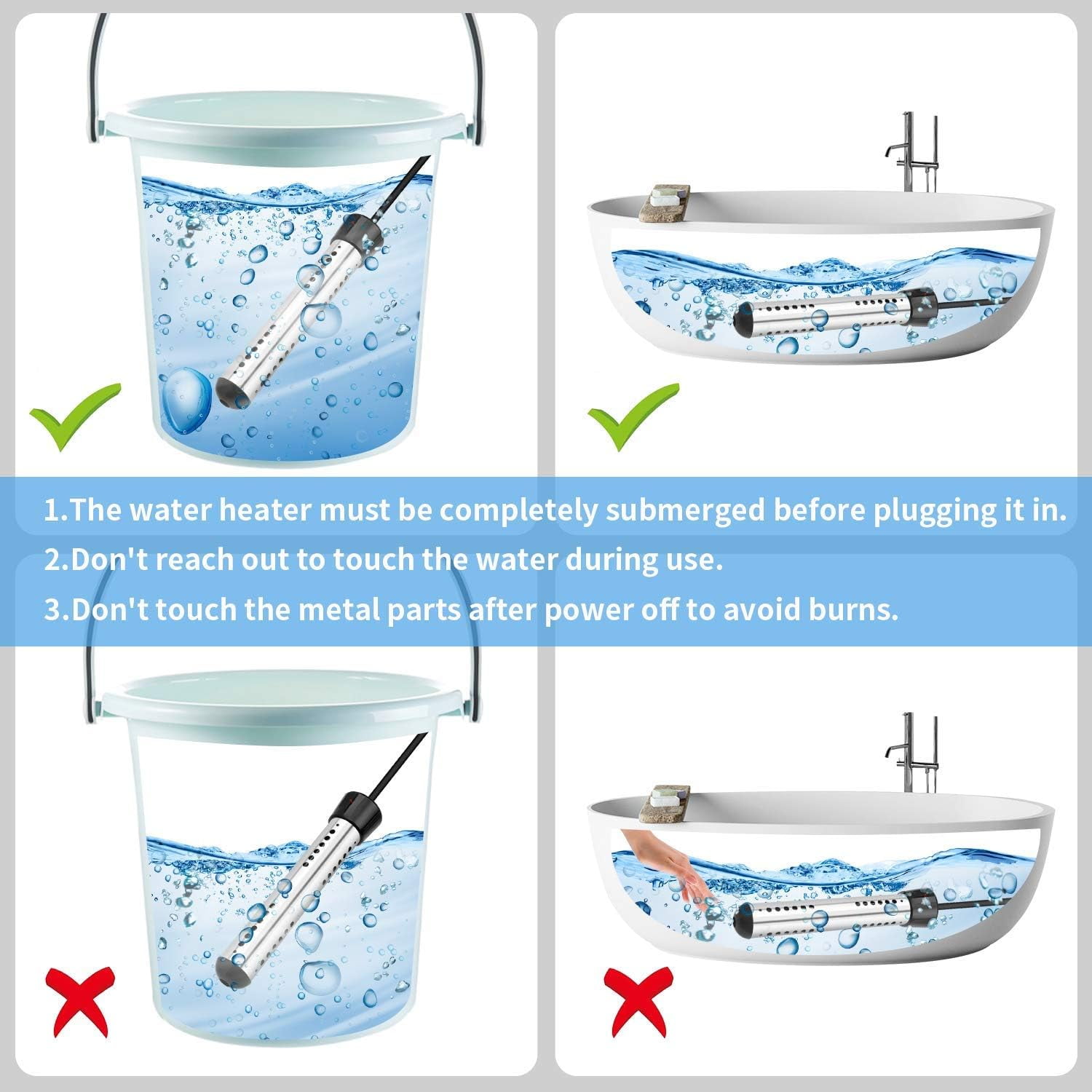 1.The water heater must be completely submerged before plugging it in.
2.Don't reach out to touch the water during use.
3.Don't touch the metal parts after power off to avoid burns.