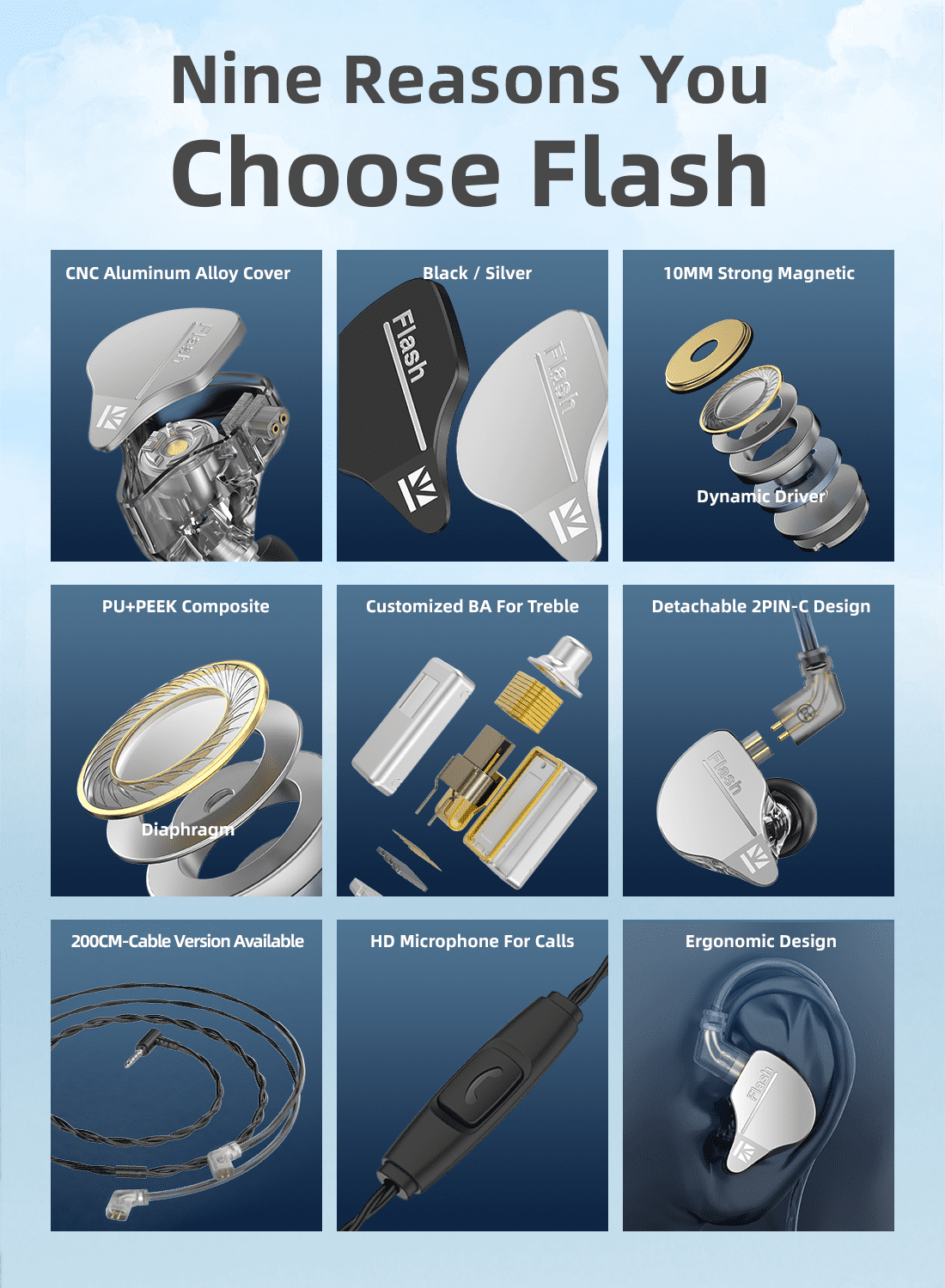 Nine Reasons You
Choose Flash

CNC Aluminum Alloy Cover

Flash

Black / Silver

Flash

Flash

10MM Strong Magnetic

Dynamic Driver

PU+PEEK Composite

Diaphragm

Customized BA For Treble

Detachable 2PIN-C Design

Flash

200CM-Cable Version Available

HD Microphone For Calls

Ergonomic Design

Flash